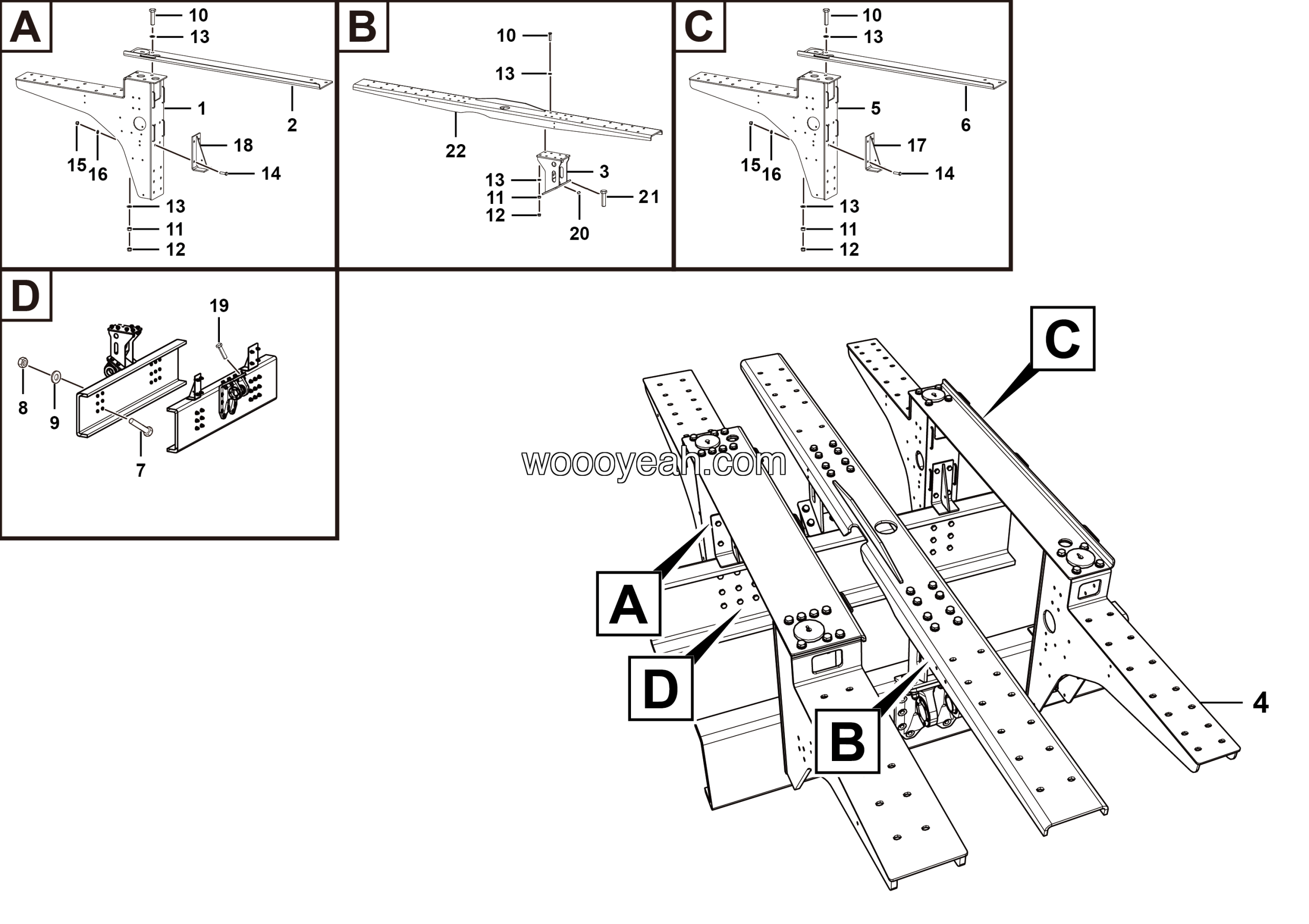 A
10
13
1
2
18
15
16
14
13
11
12

B
10
13
22
3
13
11
12
21
20

C
10
13
5
6
17
15
16
14
13
11
12

D
19
8
9
7

woooyeah.com

C
A
D
B
4