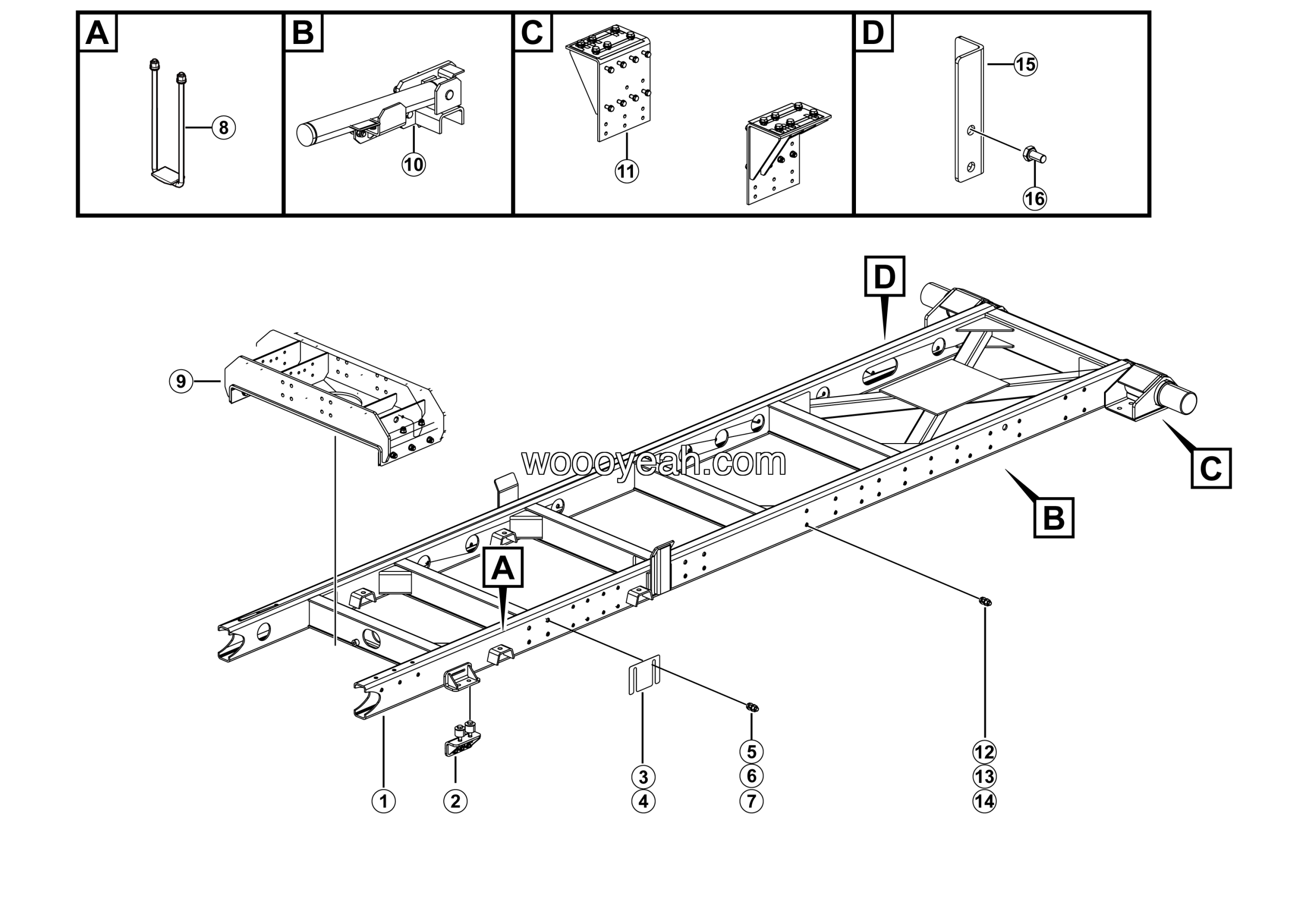 A
8
B
10
C
11
D
15
16
D
9
woooyeah.com
C
B
A
1
2
3
4
5
6
7
12
13
14