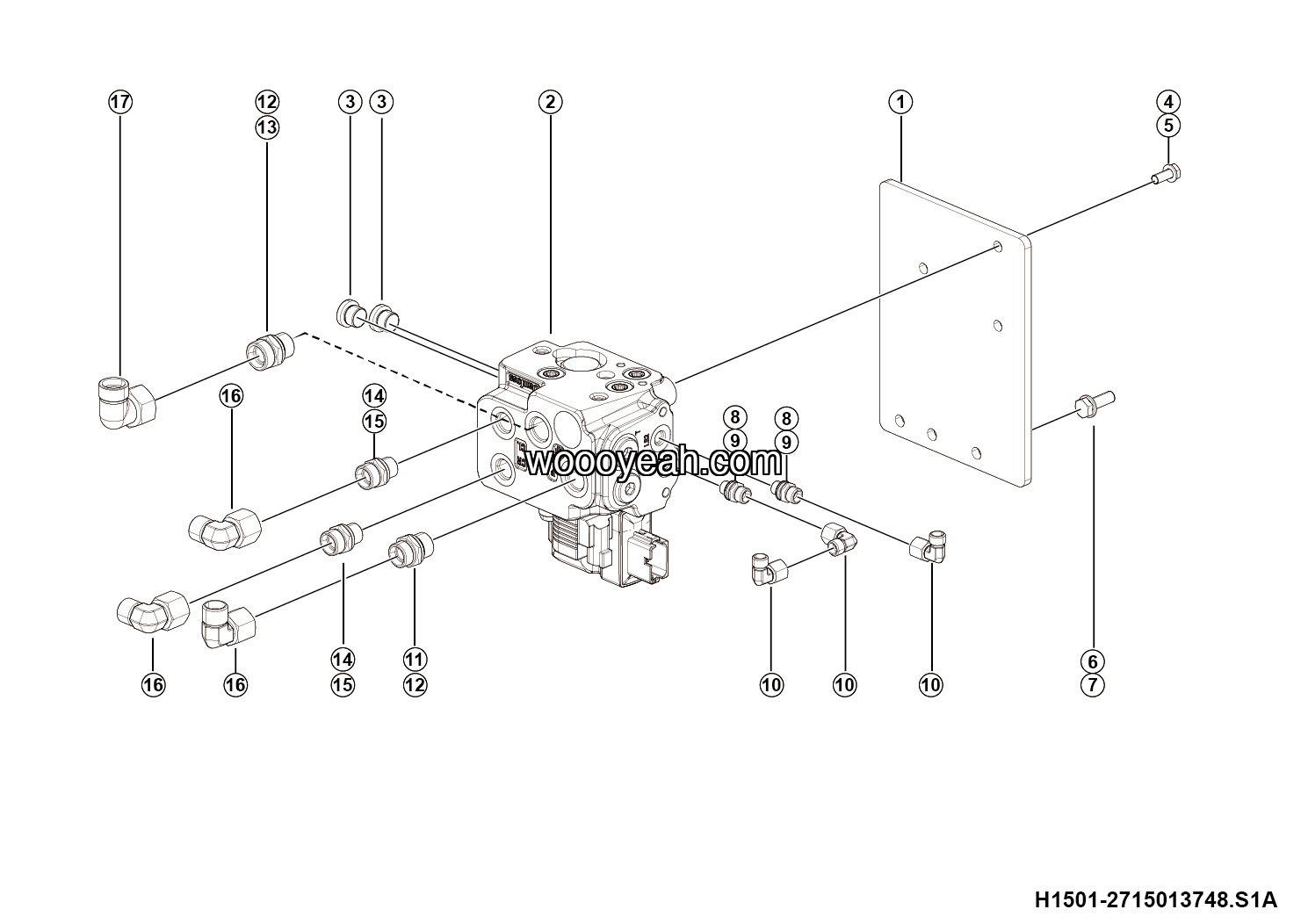 17
12
13
3
3
2
1
4
5
16
14
15
8
9
8
9
woooyeah.com
16
16
14
15
11
12
10
10
10
6
7
H1501-2715013748.S1A