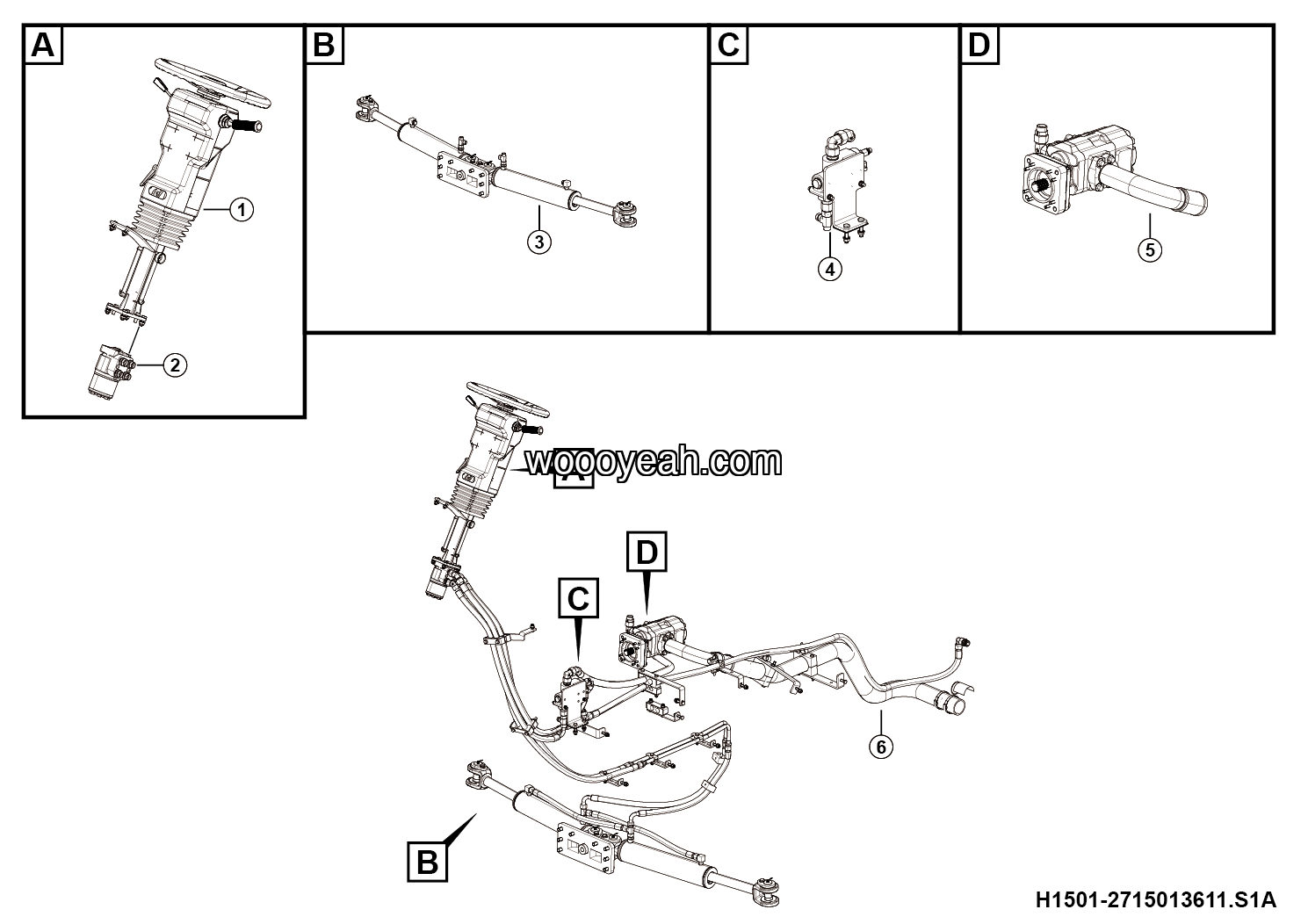 A
1
2
B
3
C
4
D
5
woooyeah.com
A
D
C
6
B
H1501-2715013611.S1A