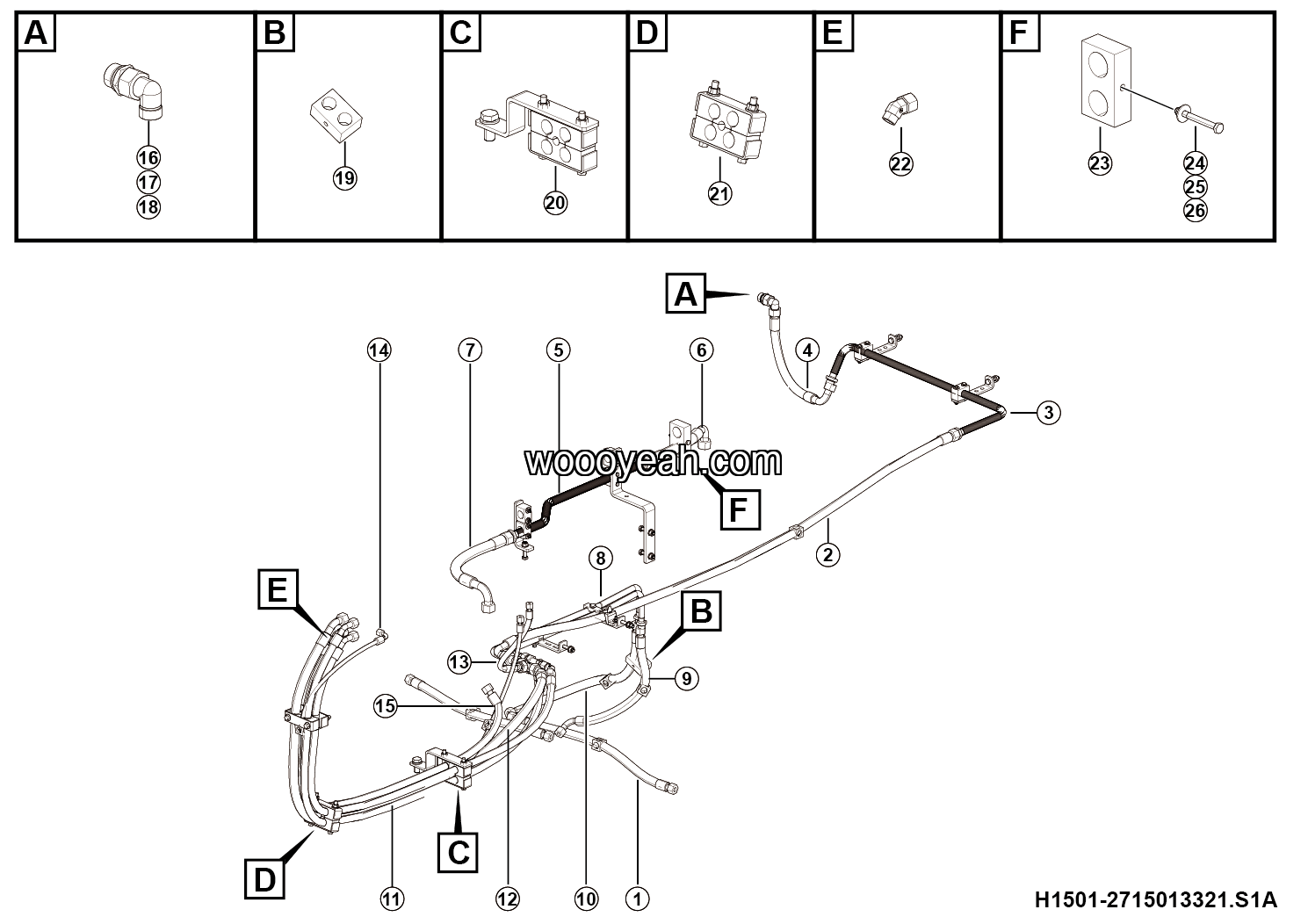 A
16
17
18

B
19

C
20

D
21

E
22

F
23
24
25
26

A
14
7
5
6
4
3
woooyeah.com
F
2
8
E
B
13
9
15
D
C
11
12
10
1

H1501-2715013321.S1A