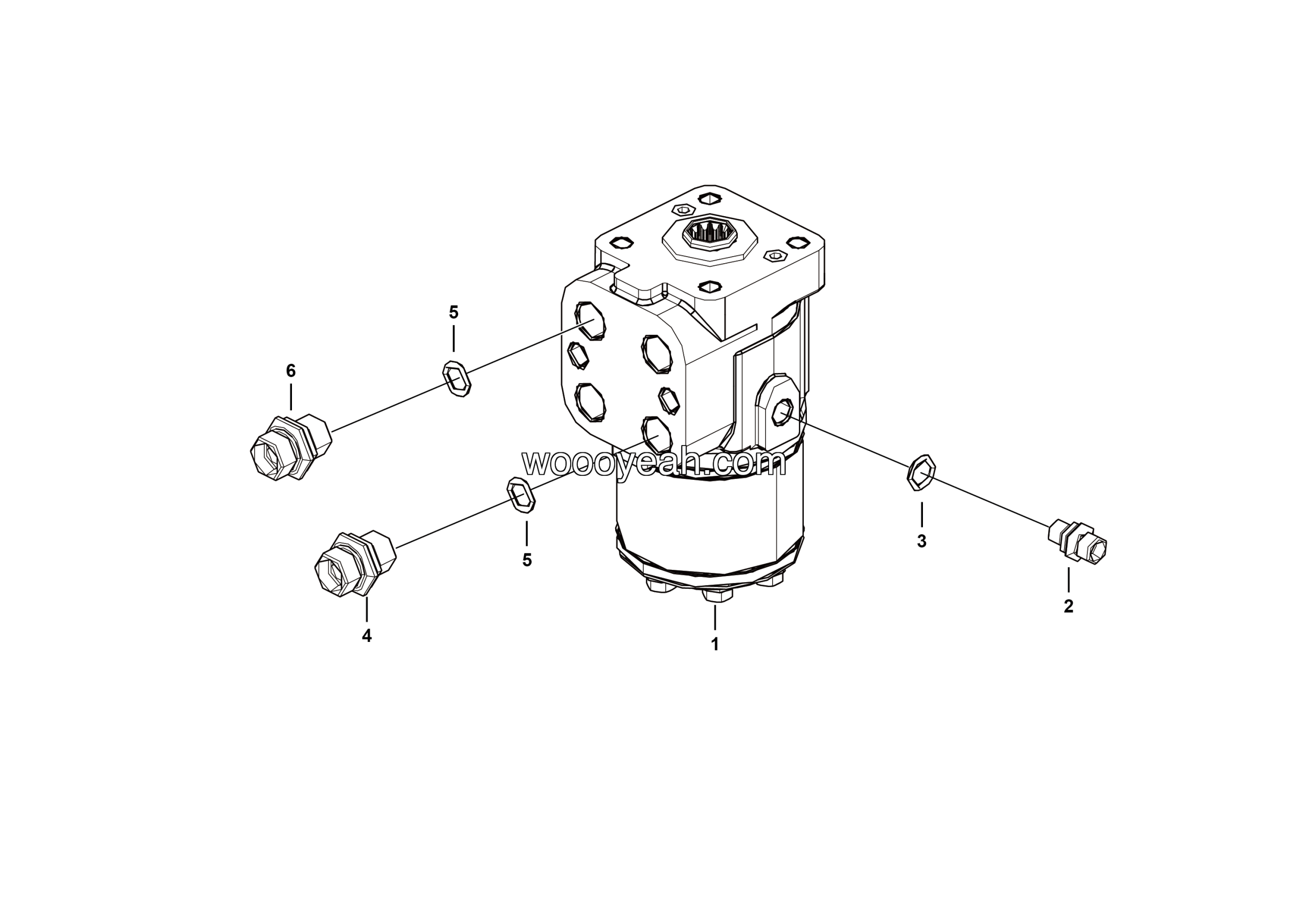 5

6

woooyeah.com

5

3

4

1

2