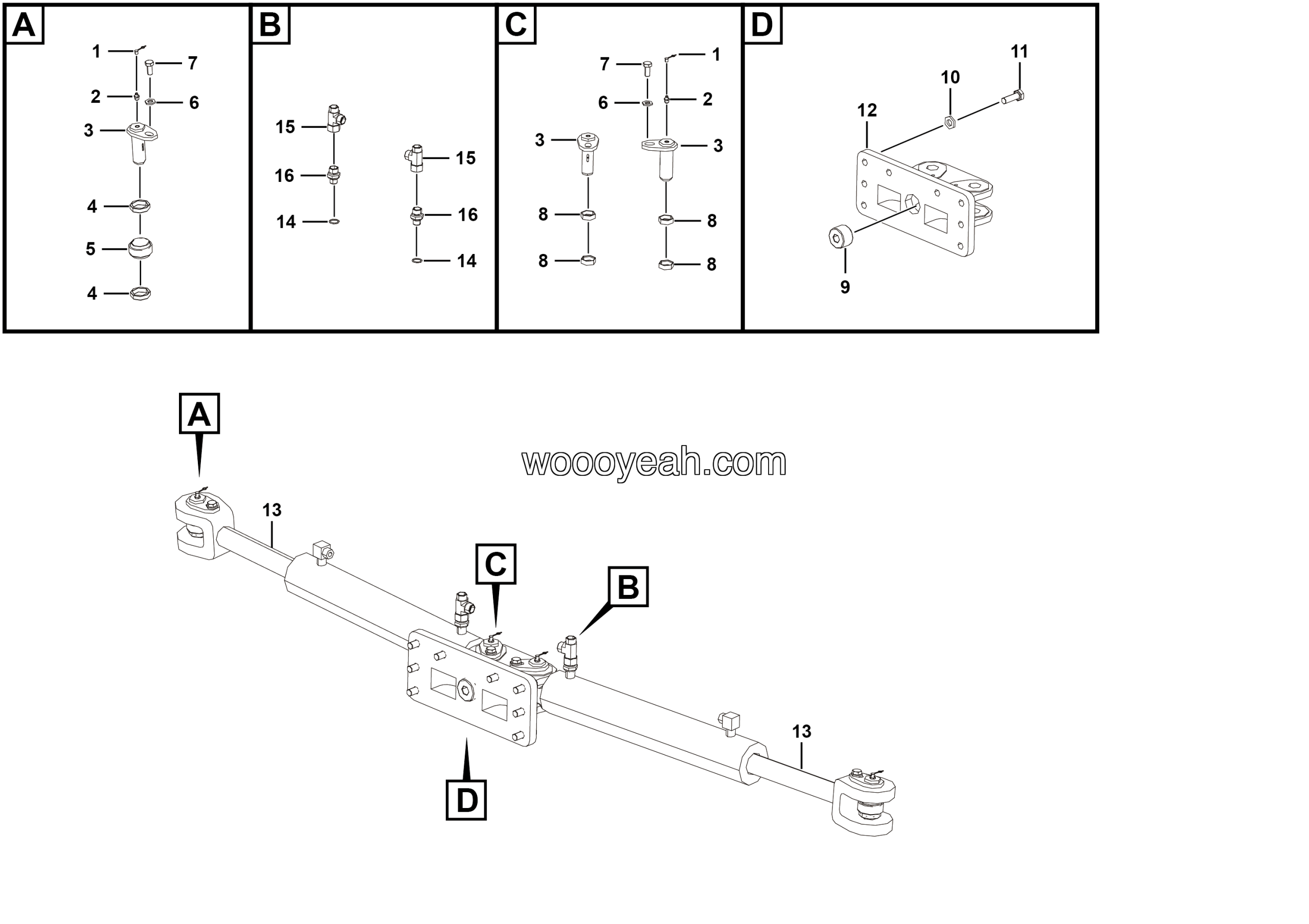 A

1
7
2
6
3
4
5
4

B

15
16
14
15
16
14

C

7
1
6
2
3
3
8
8
8
8

D

11
10
12
9

A

woooyeah.com

13

C

B

13

D