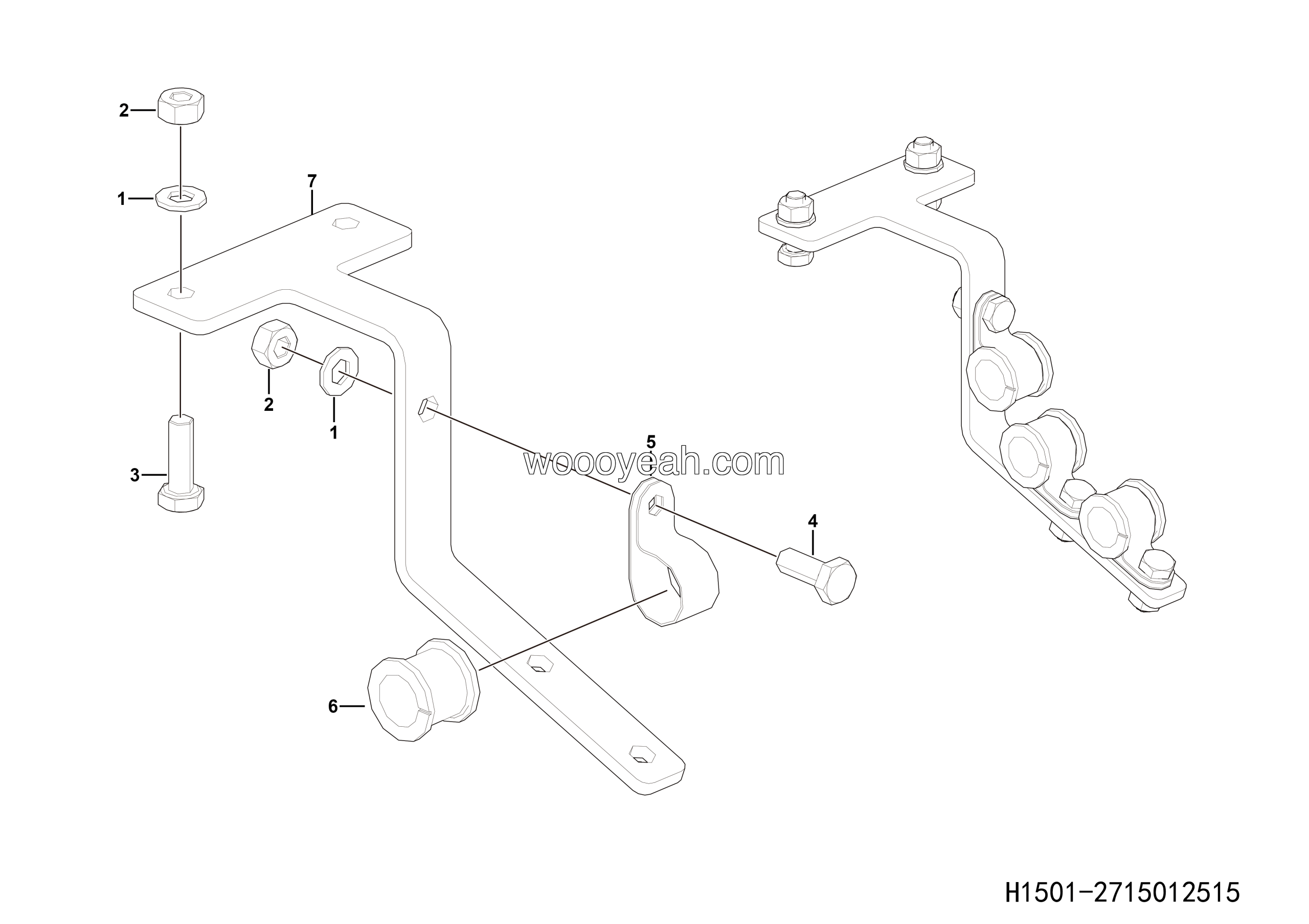 2
1
7
2
1
3
5
woooyeah.com
4
6
H1501-2715012515