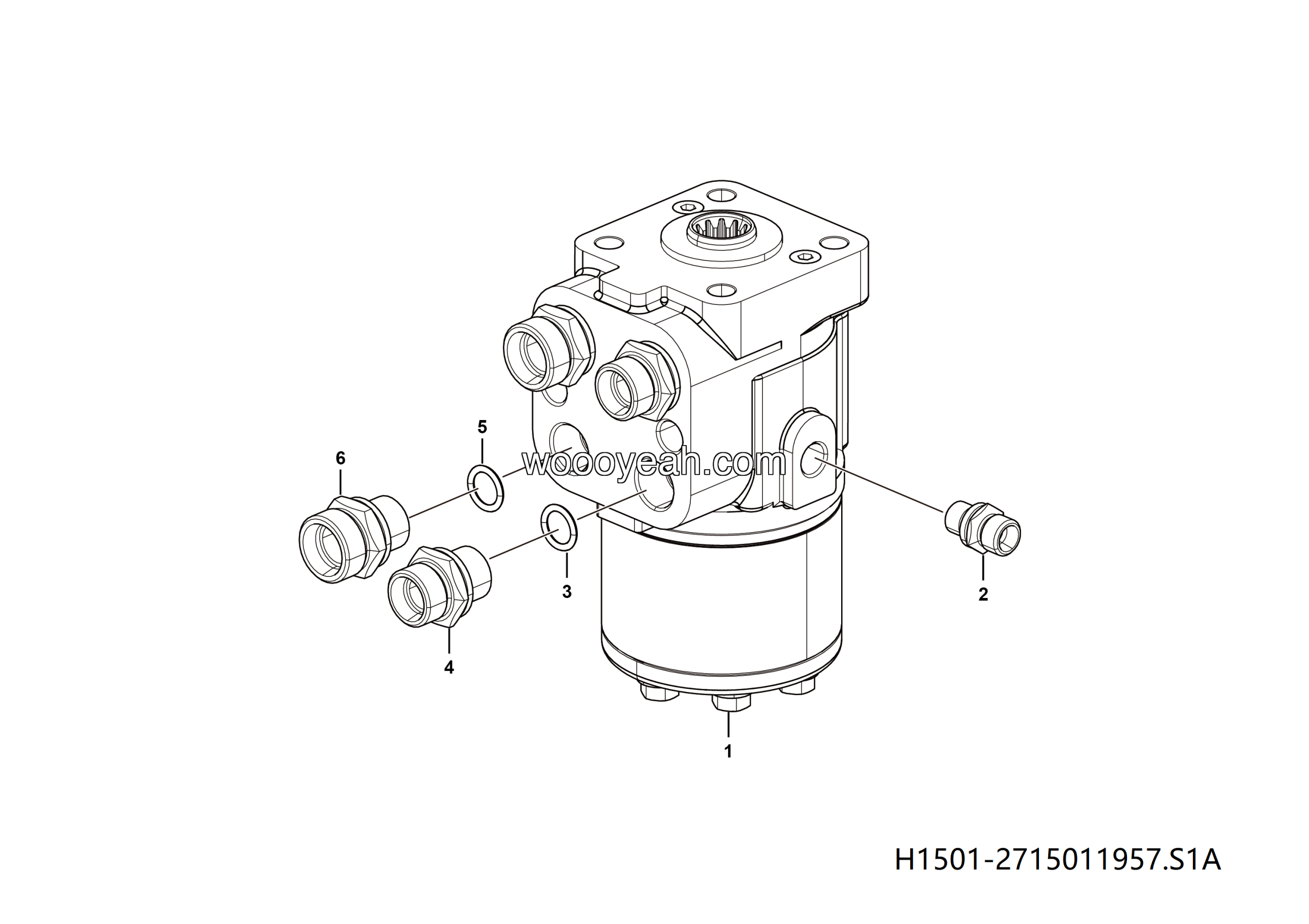 5
6
woooyeah.com
3
2
4
1
H1501-2715011957.S1A