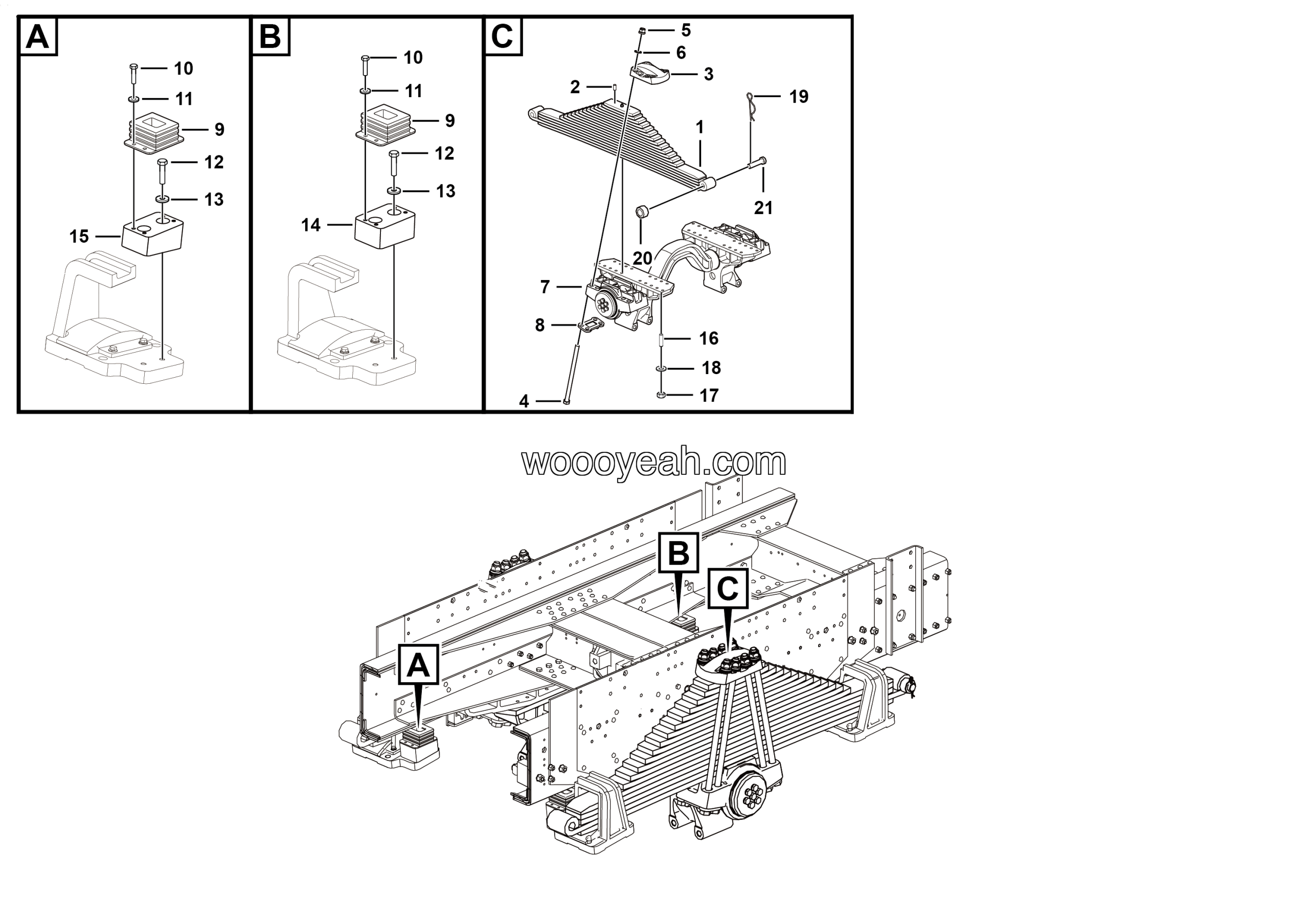 A
10
11
9
12
13
15

B
10
11
9
12
13
14

C
5
6
3
2
19
1
21
20
7
8
16
18
17
4

woooyeah.com

B
C
A