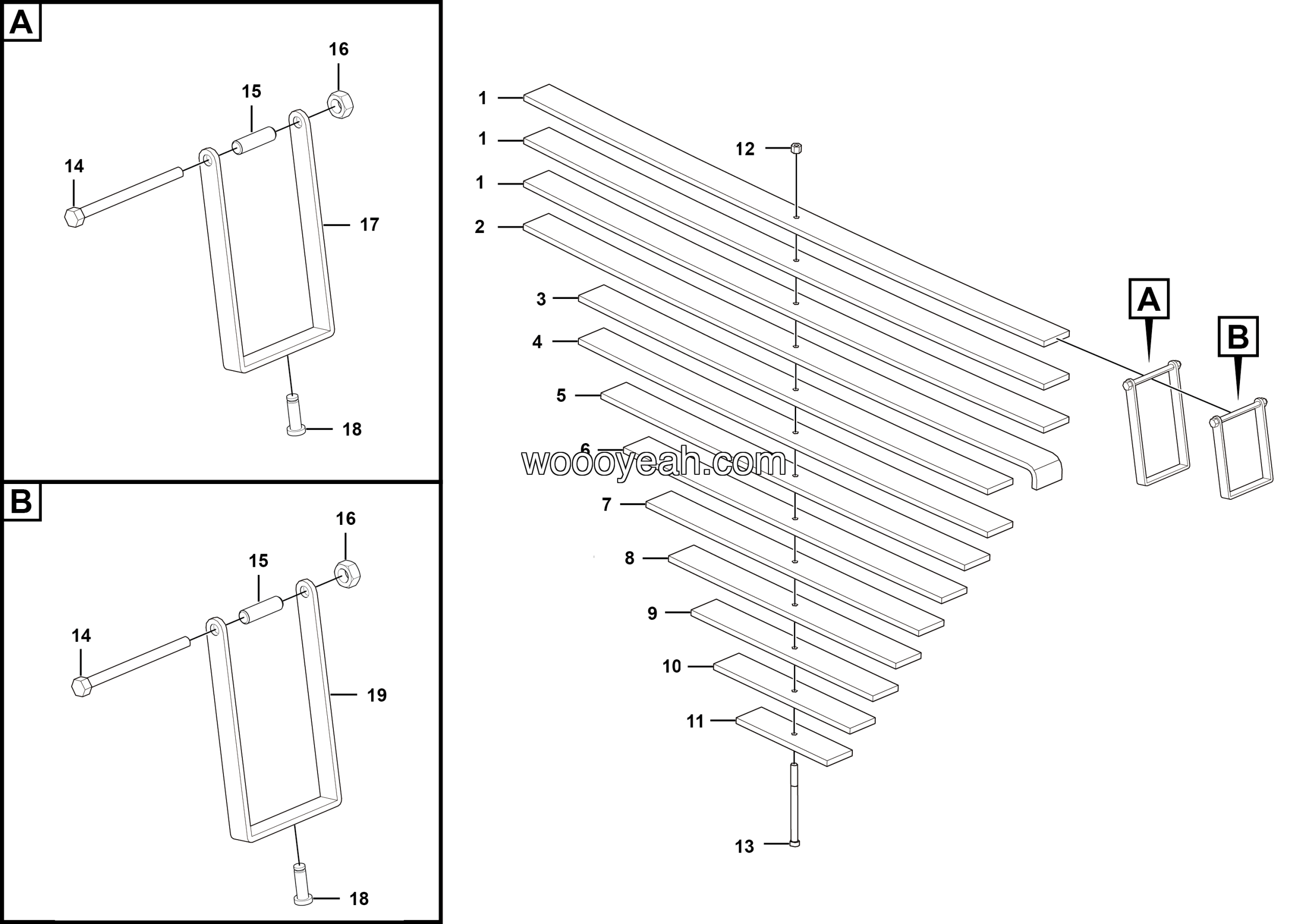 A

16

15

14

17

18

B

16

15

14

19

18

1

1

1

2

12

3

4

5

6

wooyeah.com

7

8

9

10

11

13

A

B