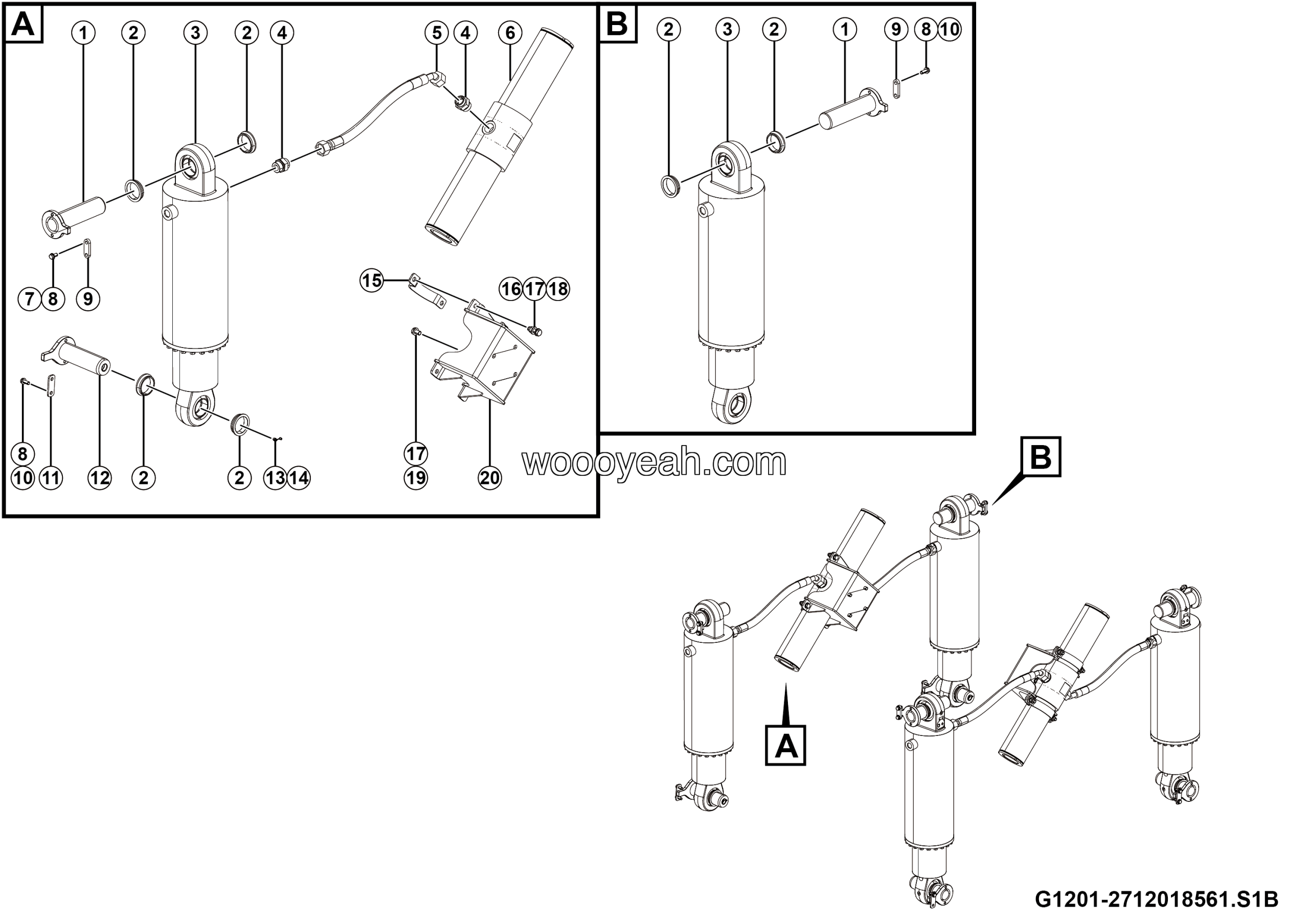 A

1 2 3 2 4 5 4 6

7 8 9

15 16 17 18

8 10 11 12 2 2 13 14 17 19 20

B

2 3 2 1 9 8 10

woooyeah.com

B

A

G1201-2712018561.S1B