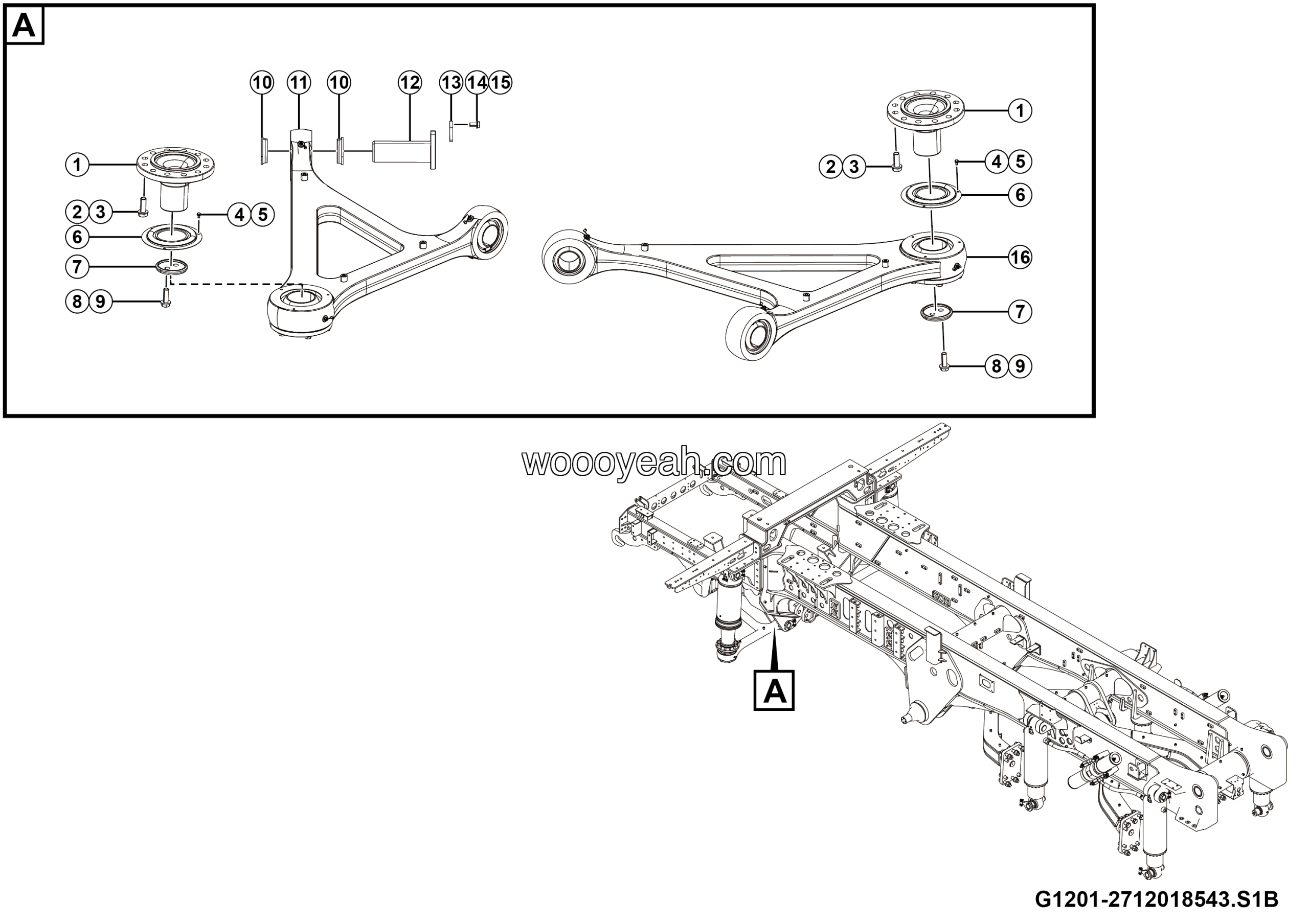 A

10
11
10
12
13
14
15

1
2
3
4
5
6
7
8
9

1
2
3
4
5
6
16
7
8
9

woooyeah.com

A

G1201-2712018543.S1B