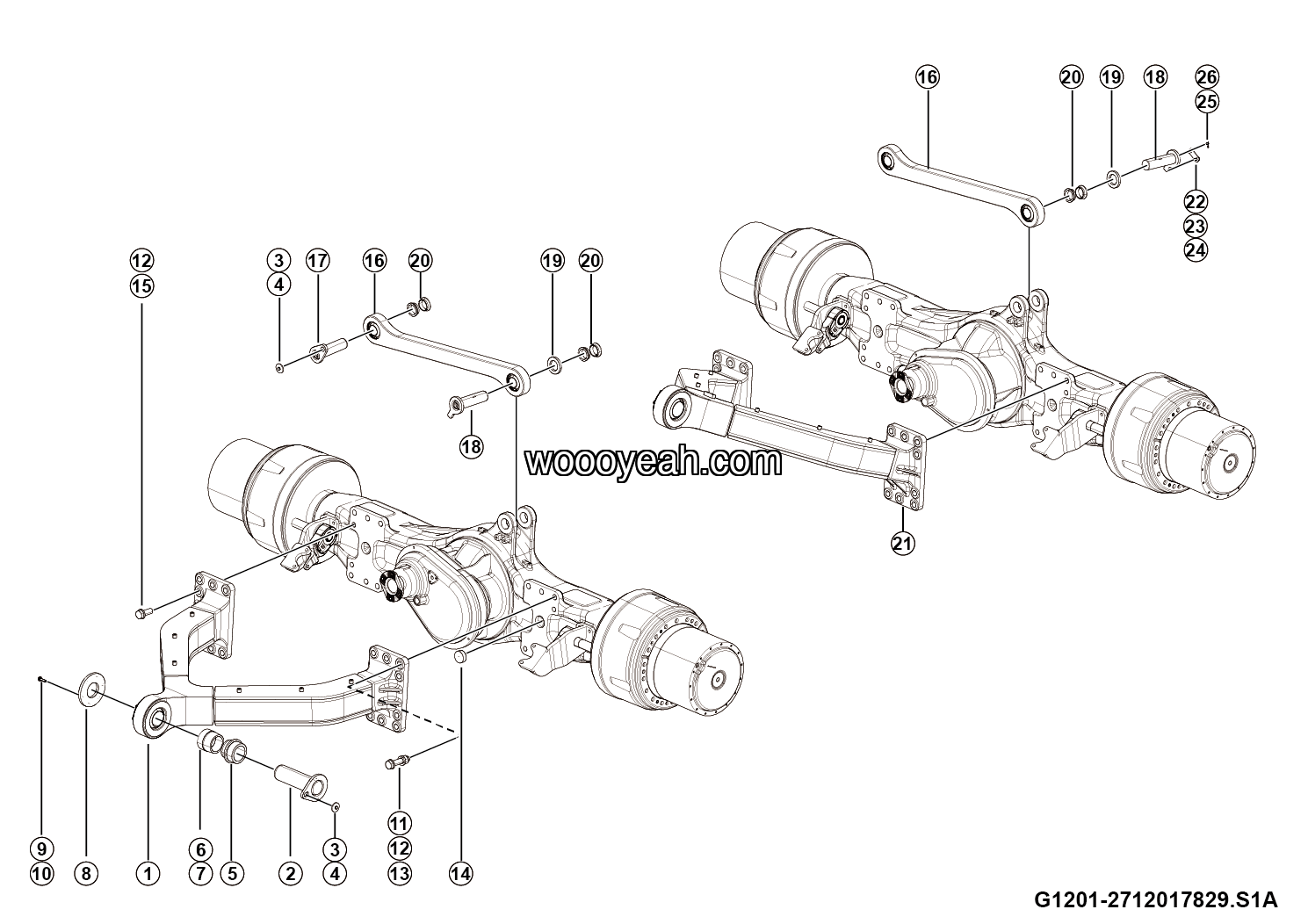 16
20
19
18
26
25
22
23
24
12
15
3
4
17
16
20
19
20
18
woooyeah.com
21
9
10
8
1
6
7
5
2
3
4
11
12
13
14
G1201-2712017829.S1A