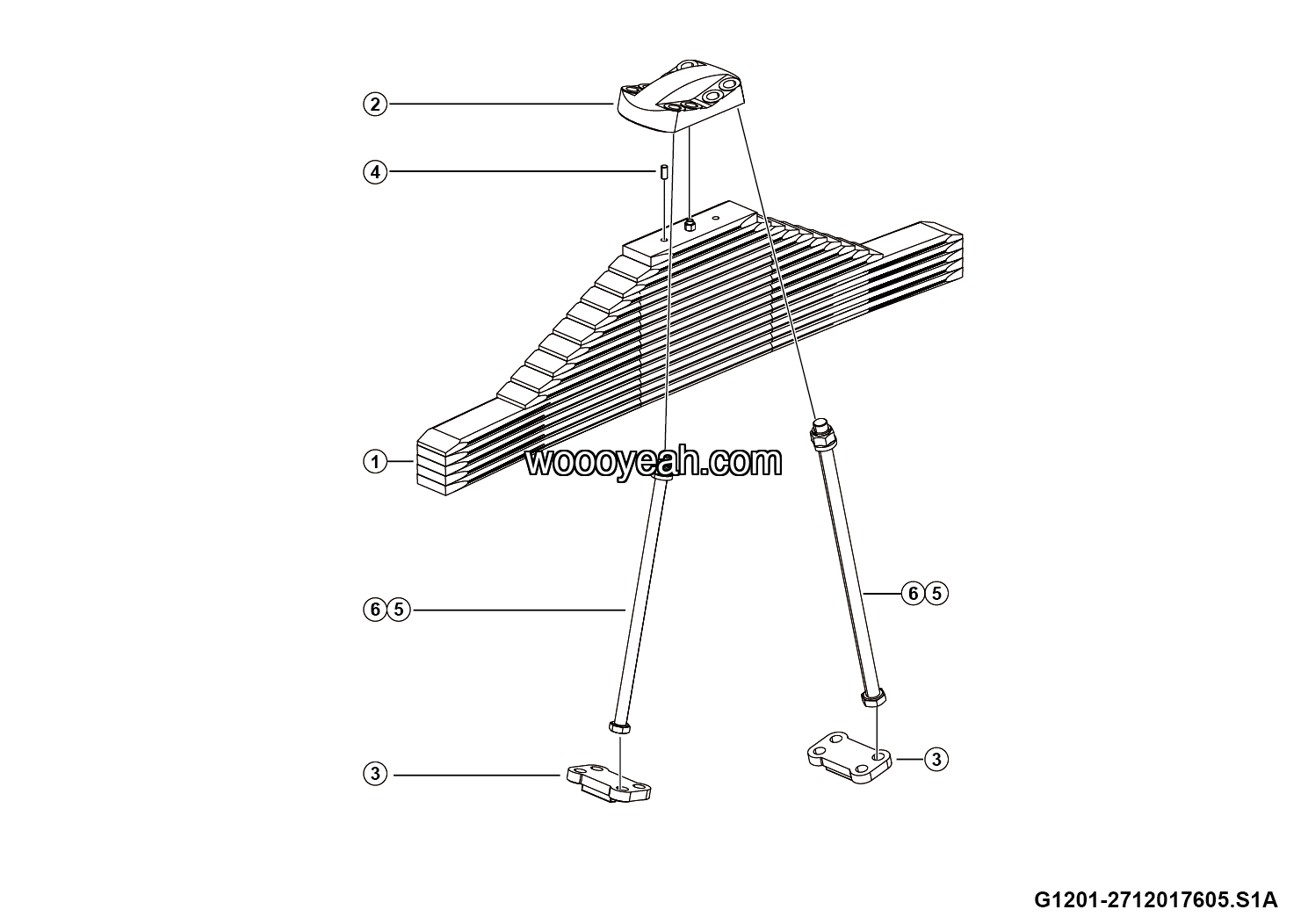 2

4

1

woooyeah.com

6 5

6 5

3

3

G1201-2712017605.S1A