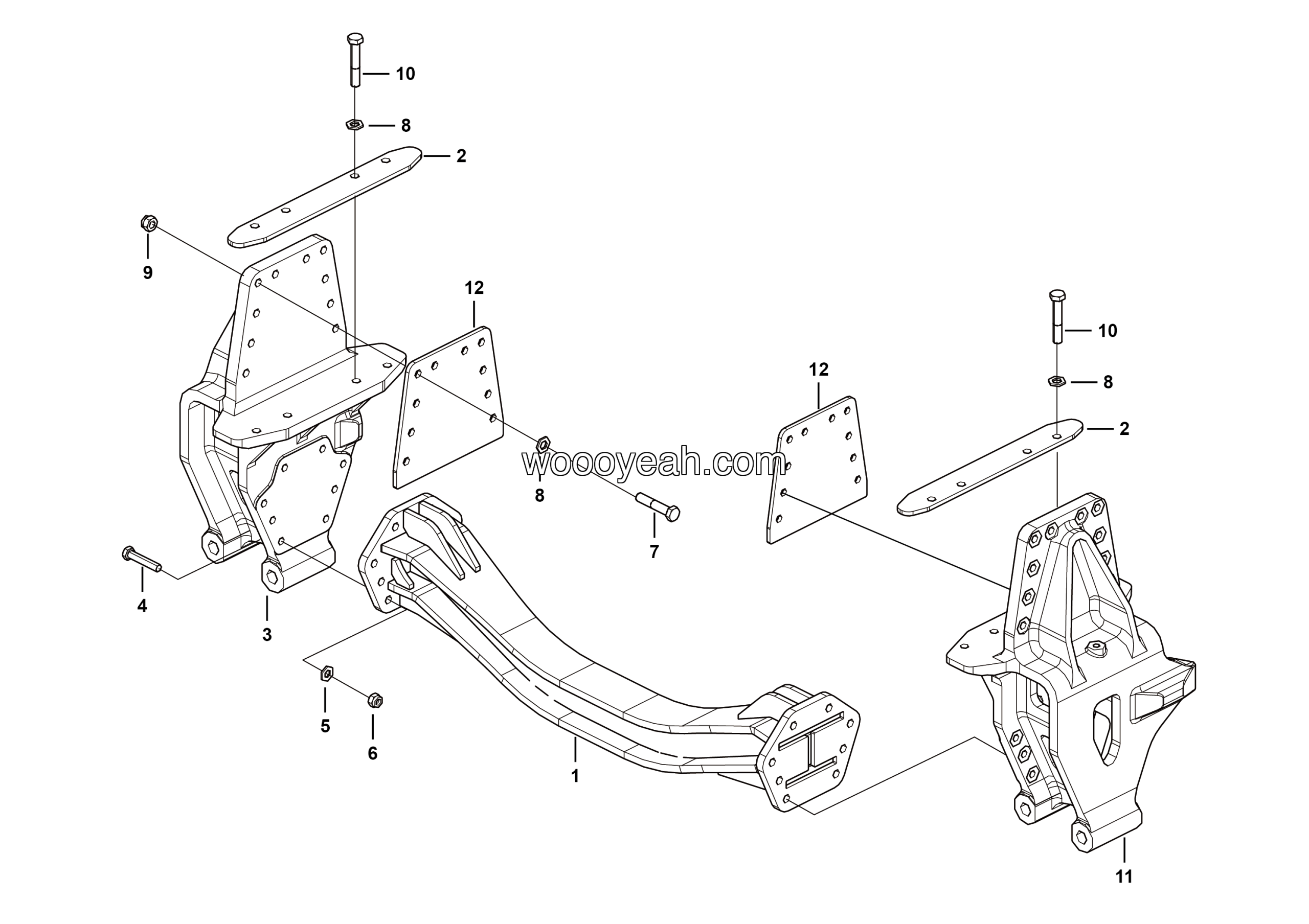 10
8
2
9
12
10
12
8
2
woooyeah.com
8
7
4
3
5
6
1
11