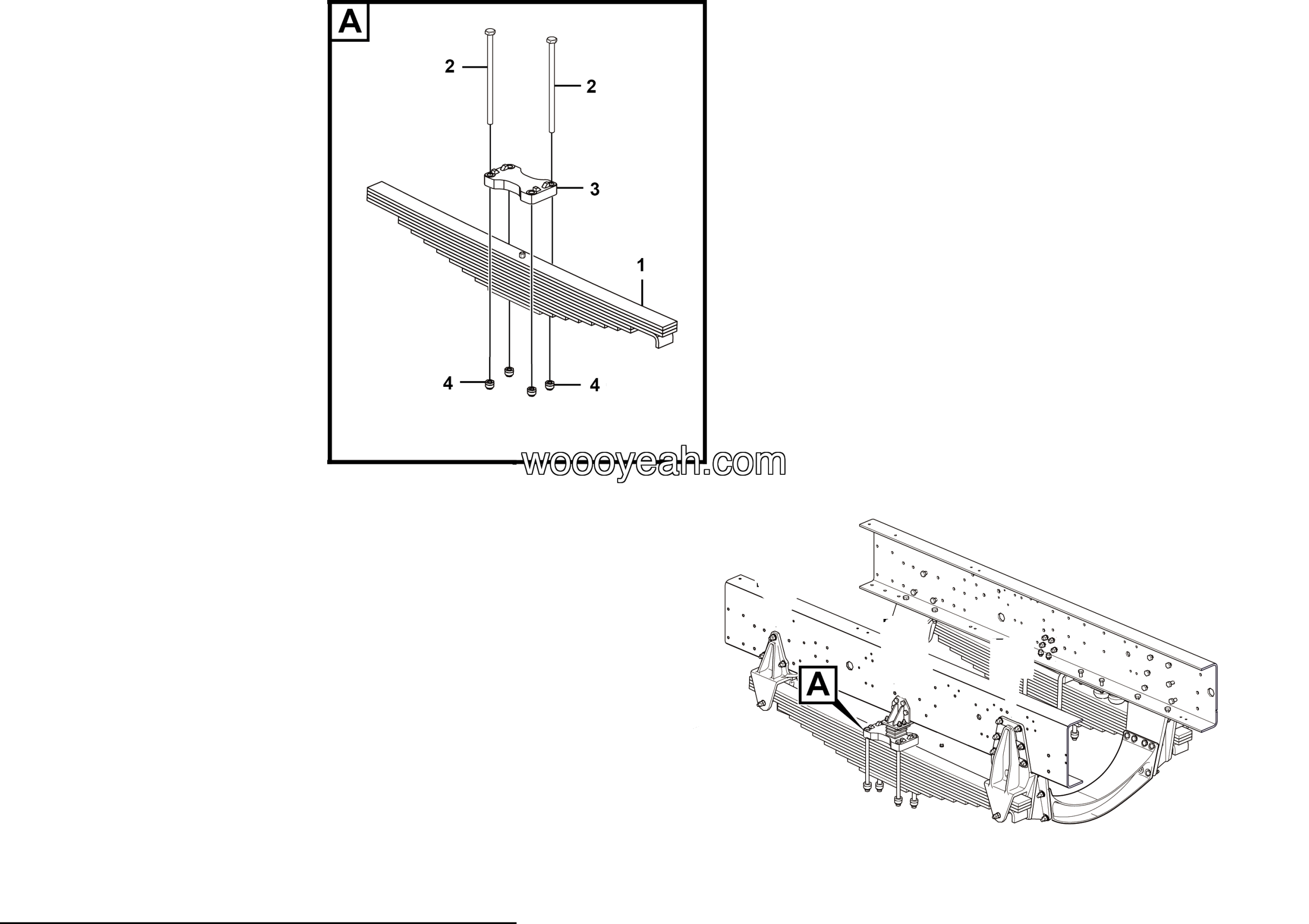 A

2

2

3

1

4

4

woooyeah.com

A