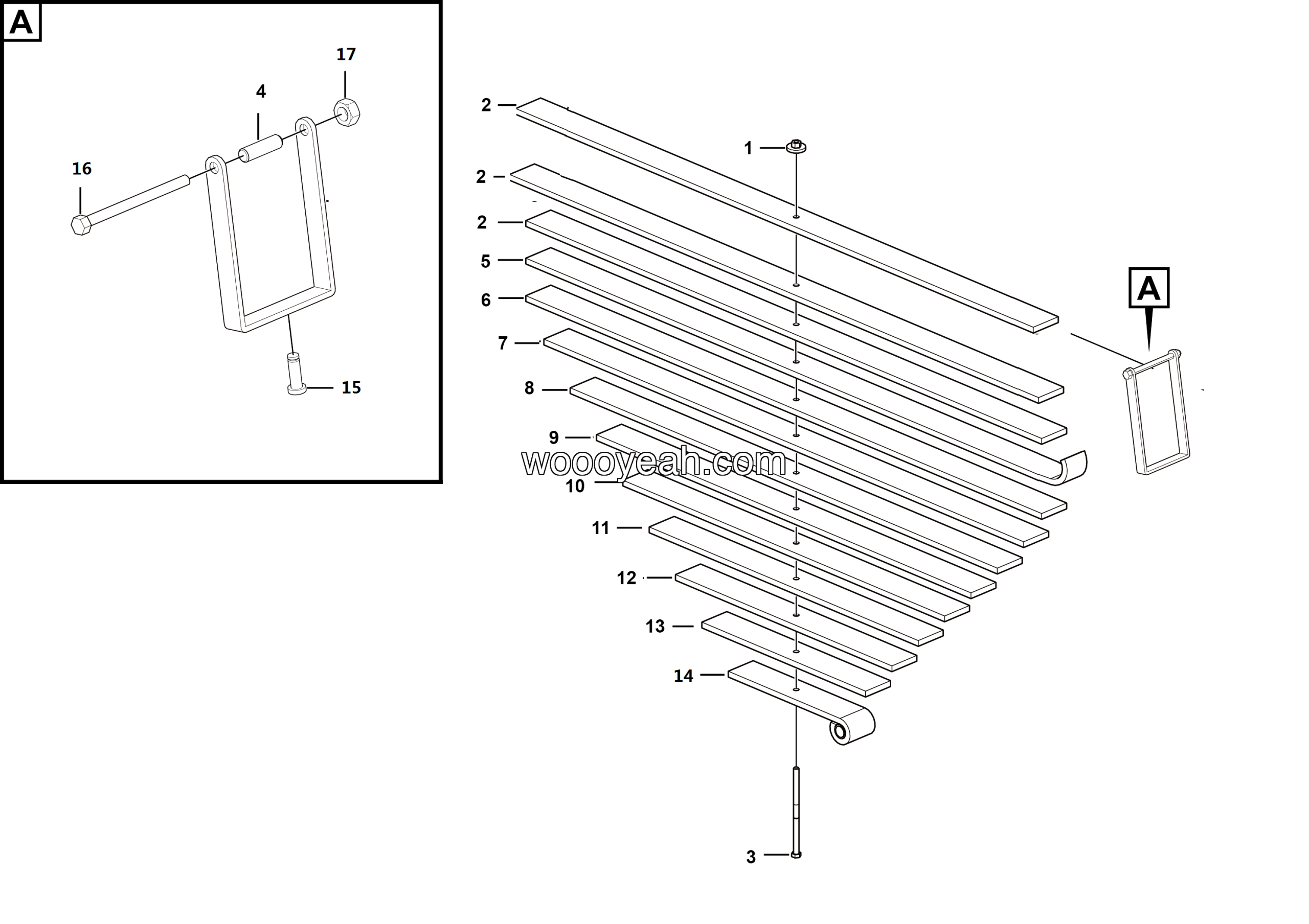 A

17

4

16

15

2

1

2

2

5

6

7

8

9

woooyeah.com

10

11

12

13

14

3

A