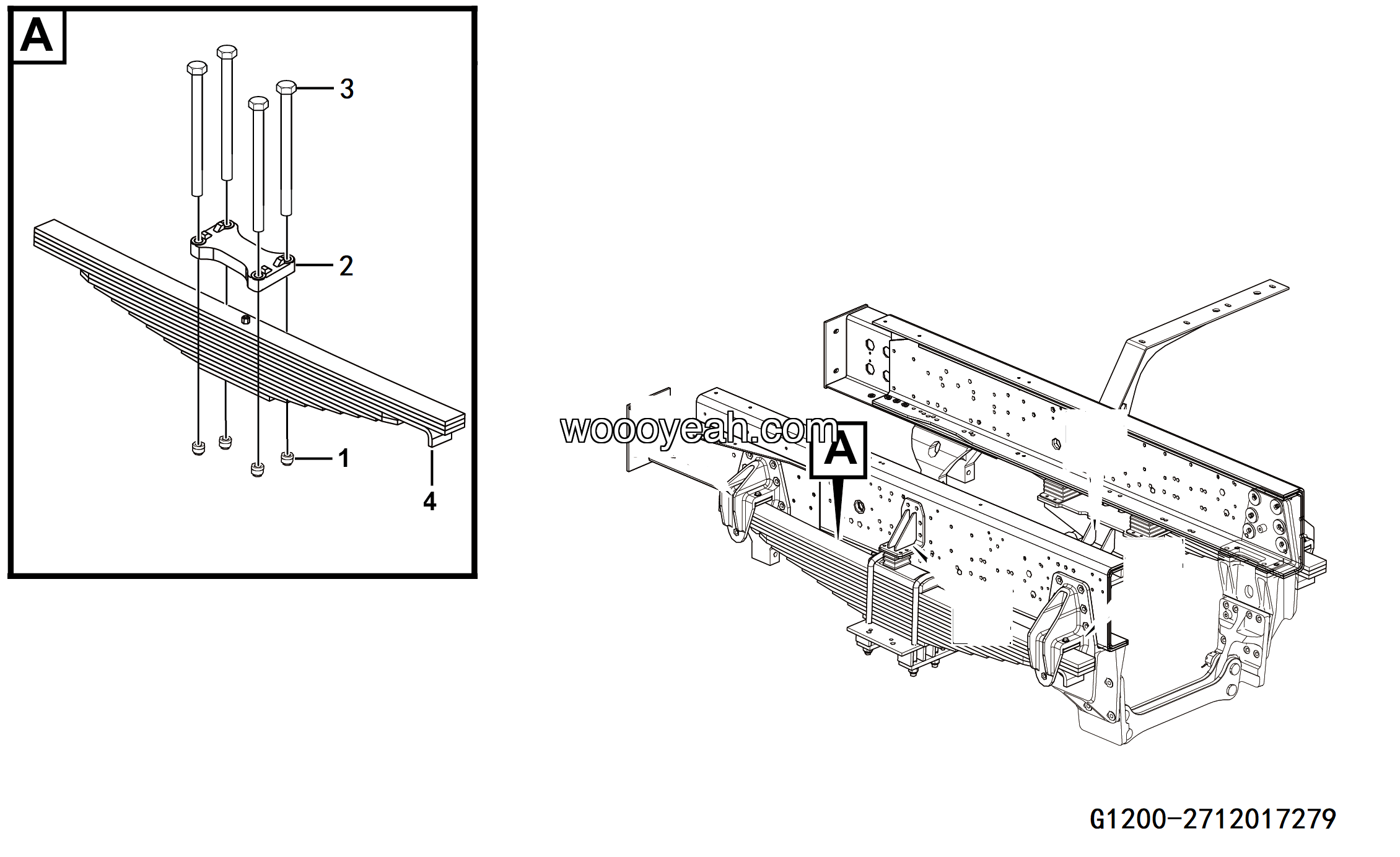 A

3

2

1

4

woooyeah.com

A

G1200-2712017279