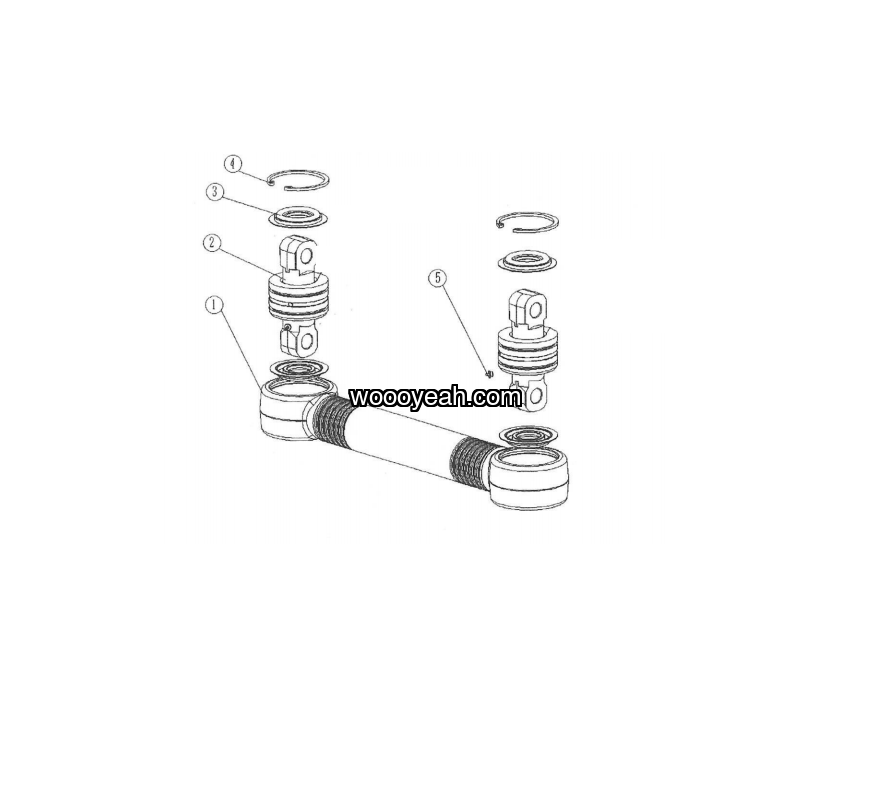 4
3
2
1
5
woooyeah.com