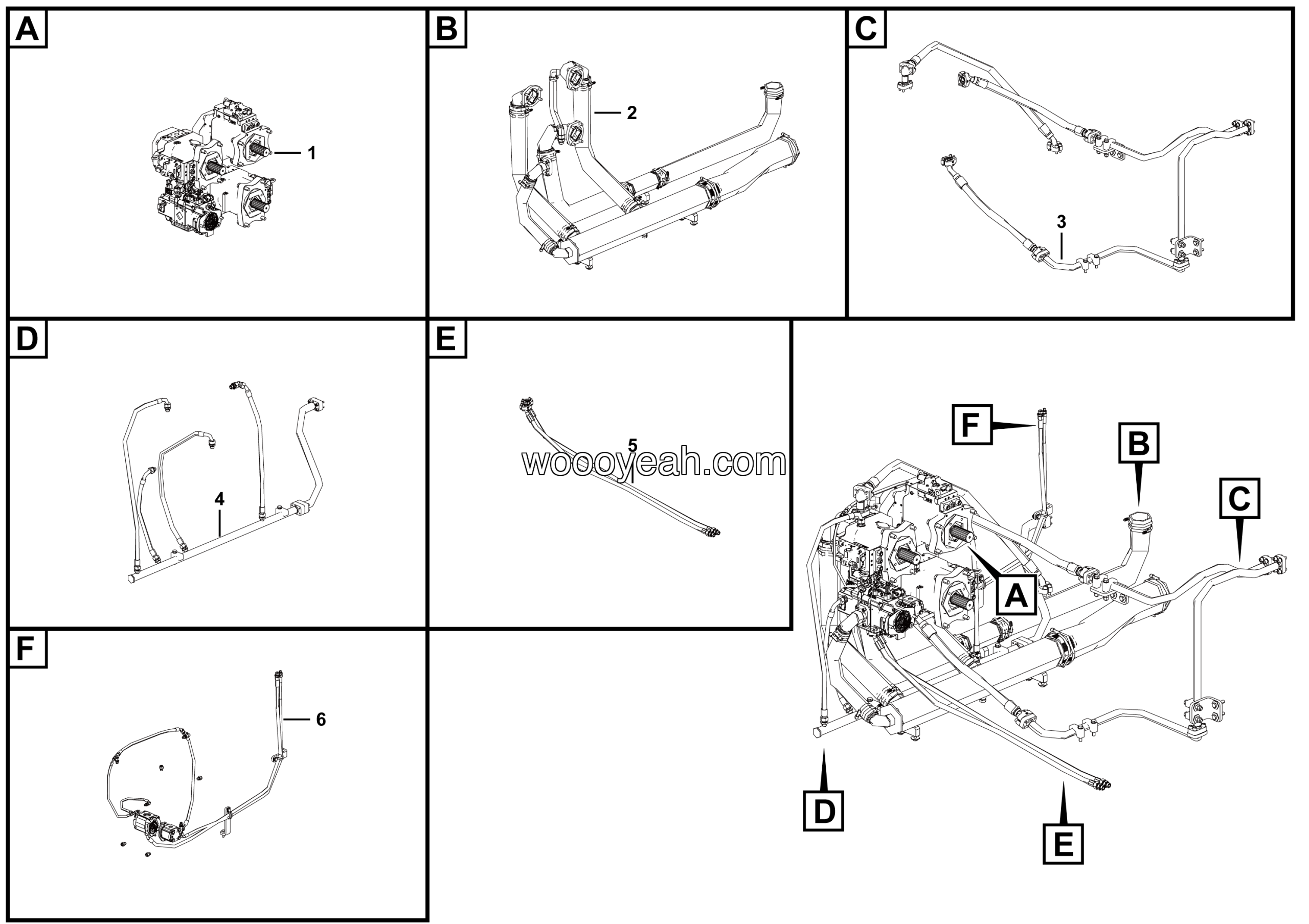 A

1

B

2

C

3

D

4

E

5

woooyeah.com

F

6

F

B

C

A

D

E