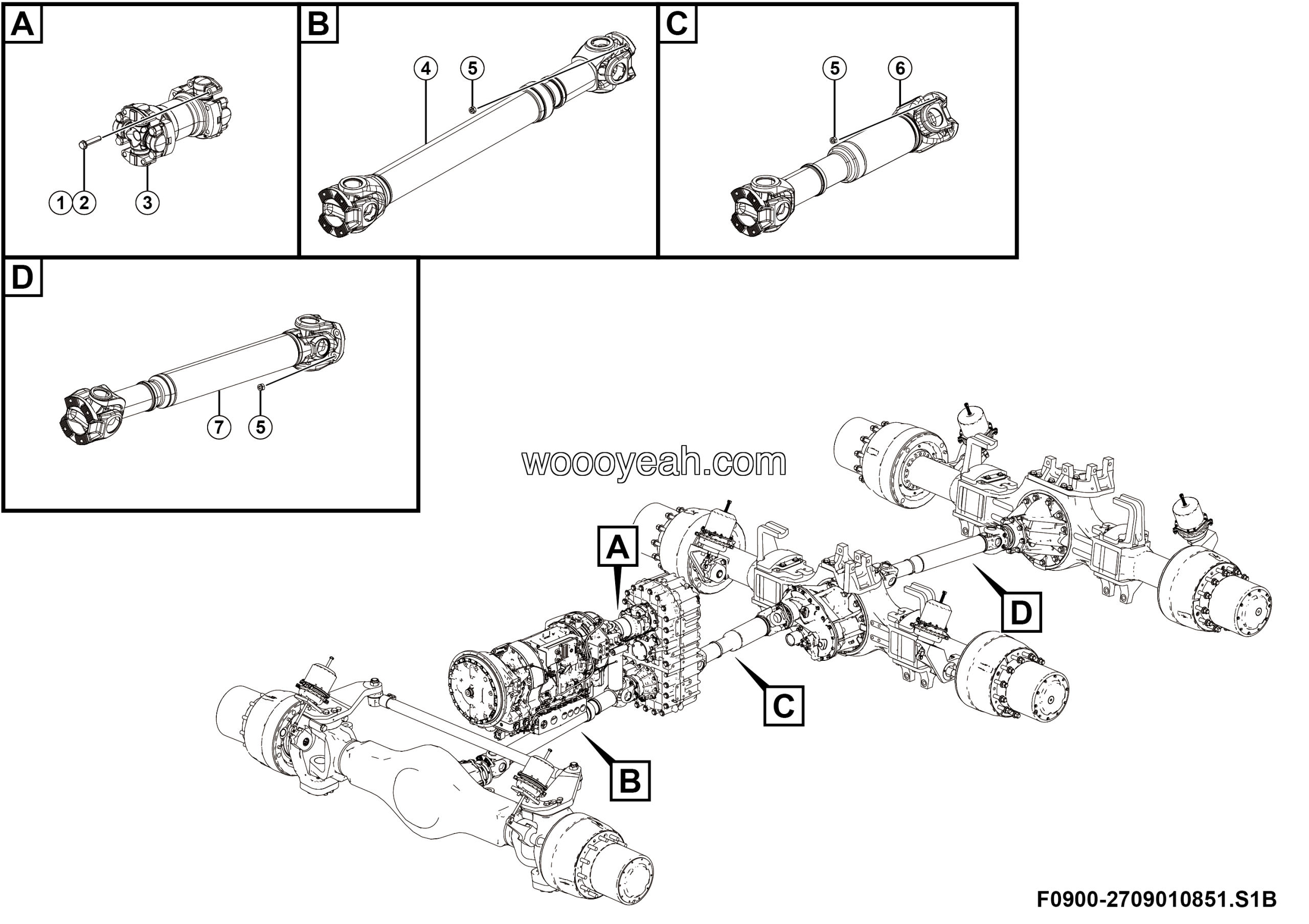 A

1 2 3

B

4 5

C

5 6

D

7 5

woooyeah.com

A

D

C

B

F0900-2709010851.S1B