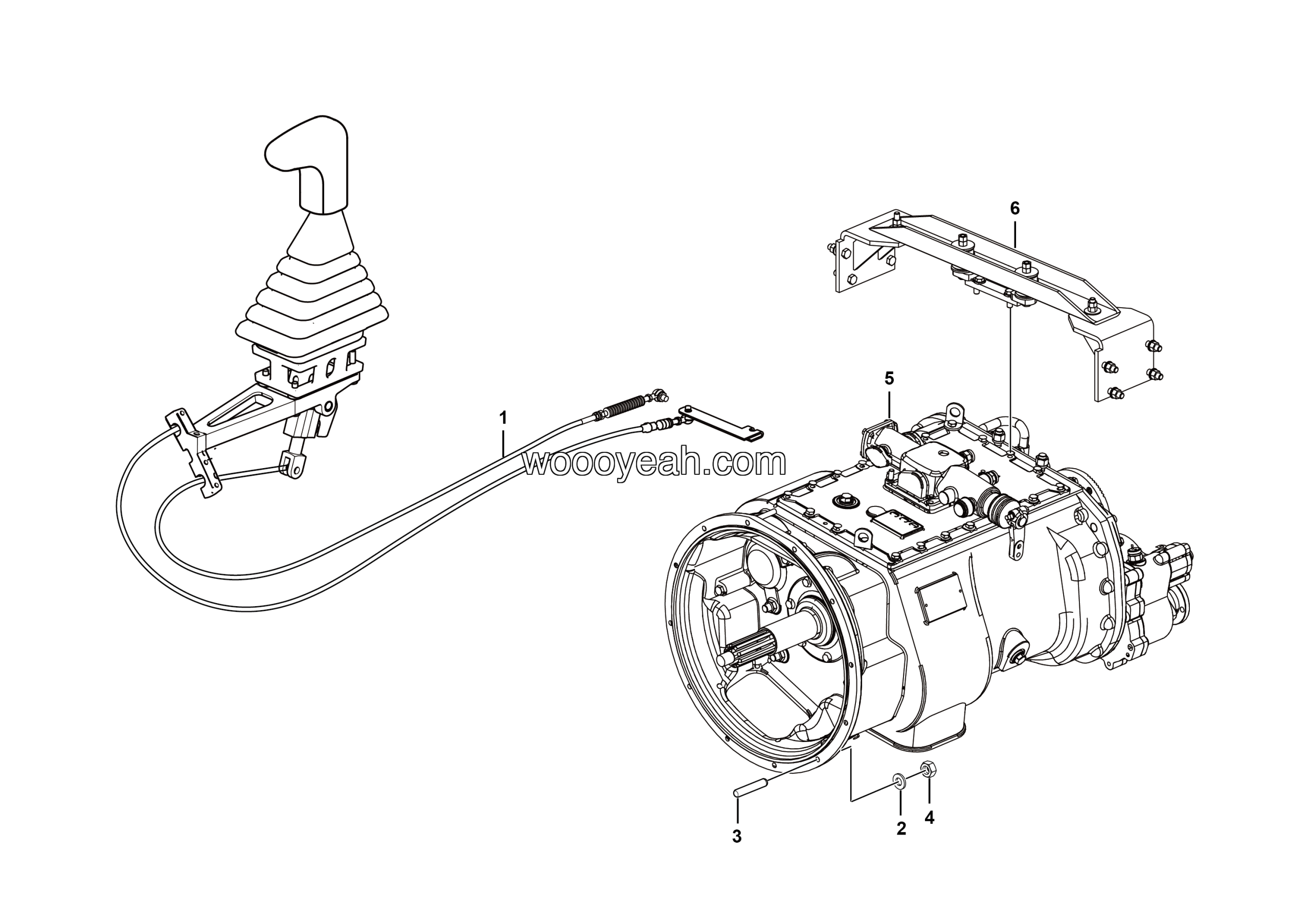 6

5

1

woooyeah.com

3

2

4