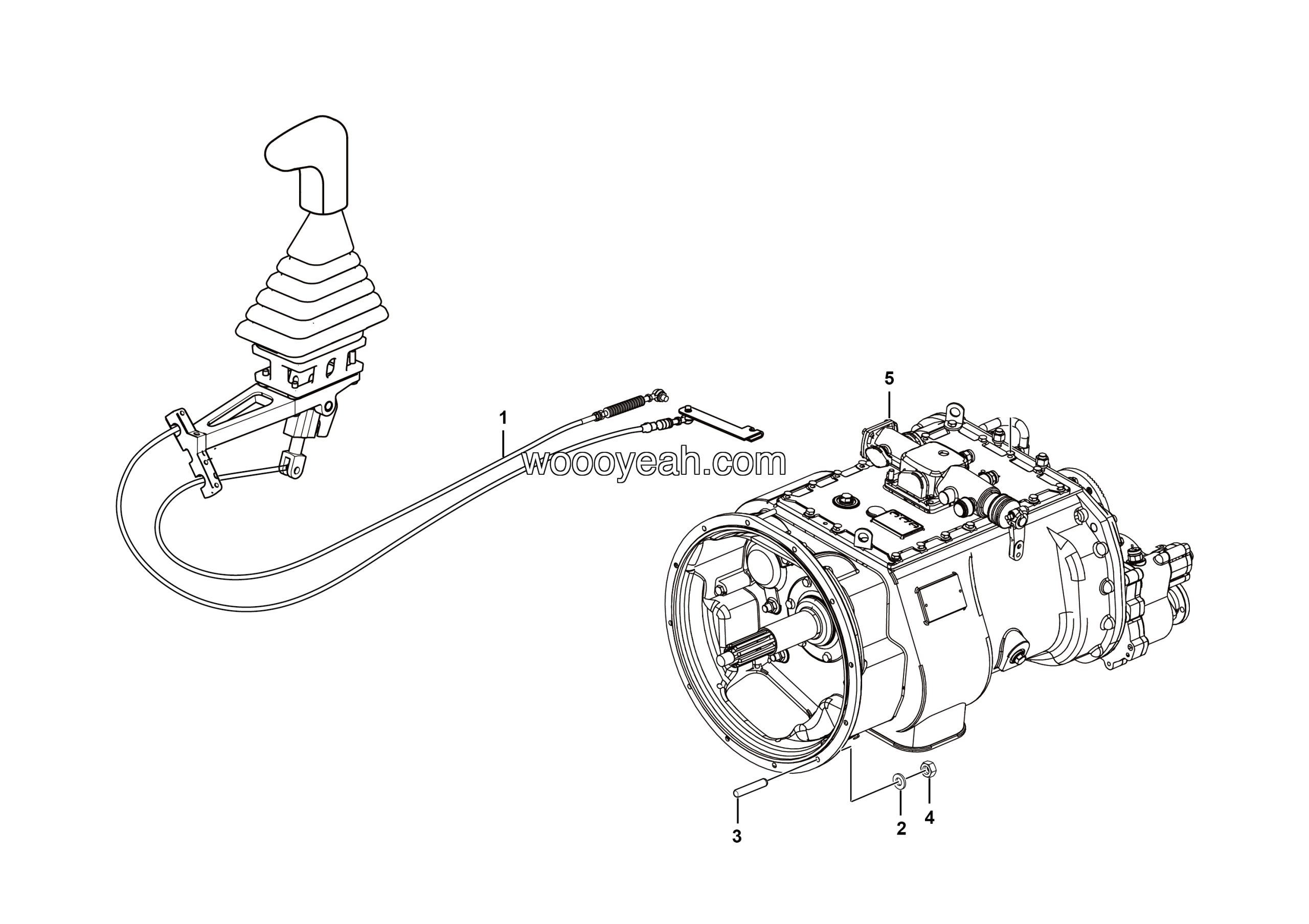 5
1
woooyeah.com
3
2
4