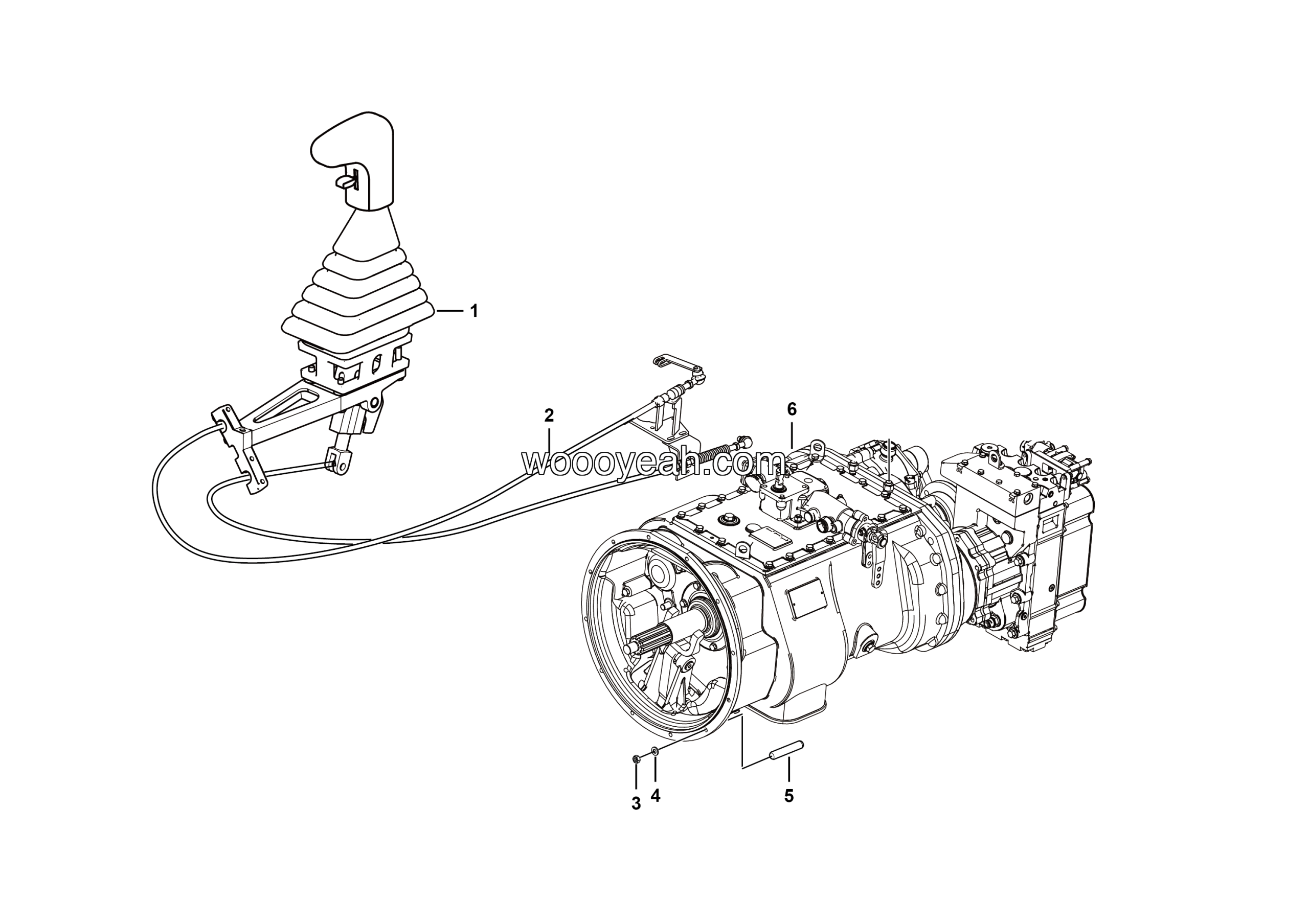 1
2
6
woooyeah.com
3
4
5