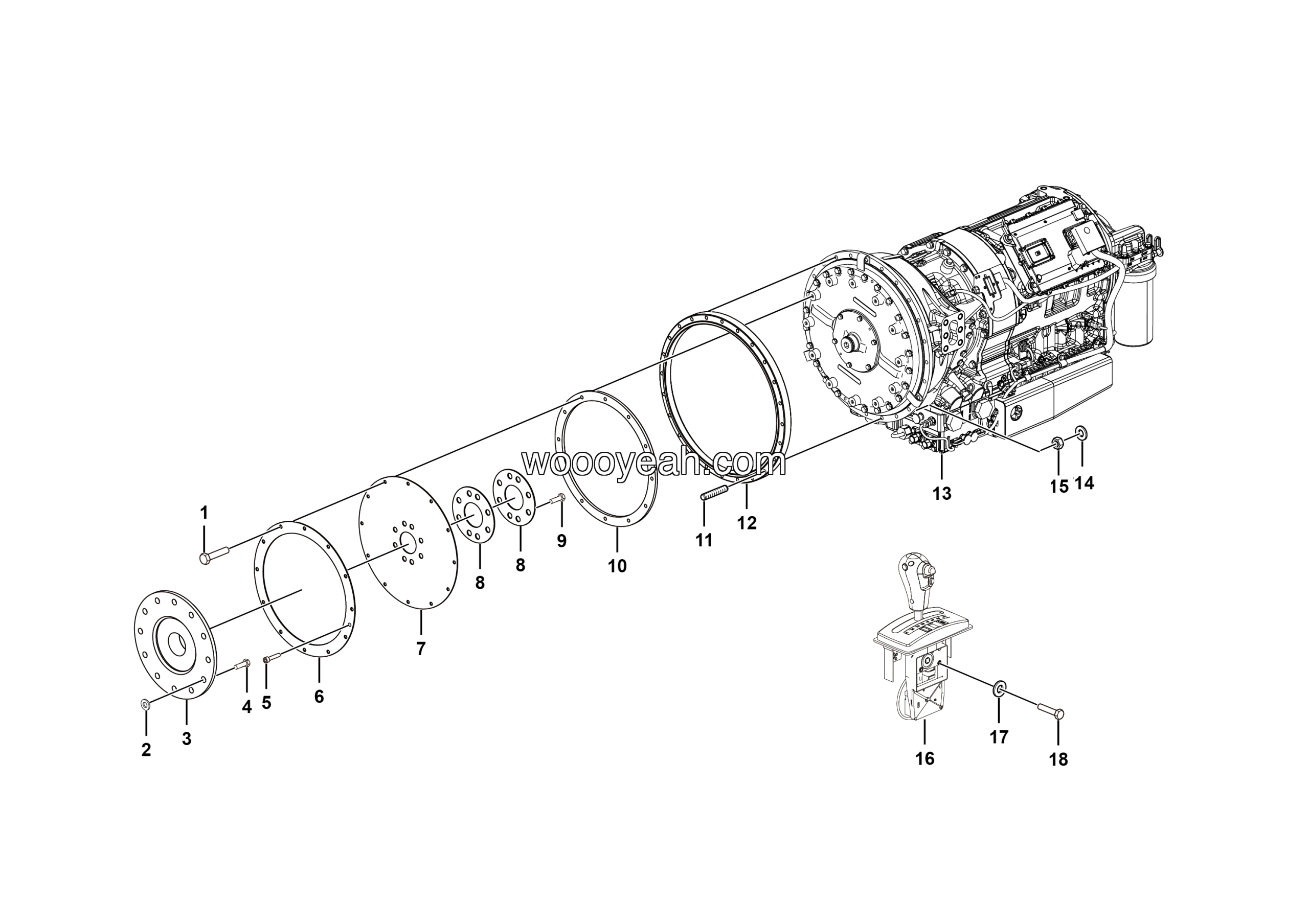 woooyeah.com

1
2
3
4
5
6
7
8
8
9
10
11
12
13
15
14
16
17
18