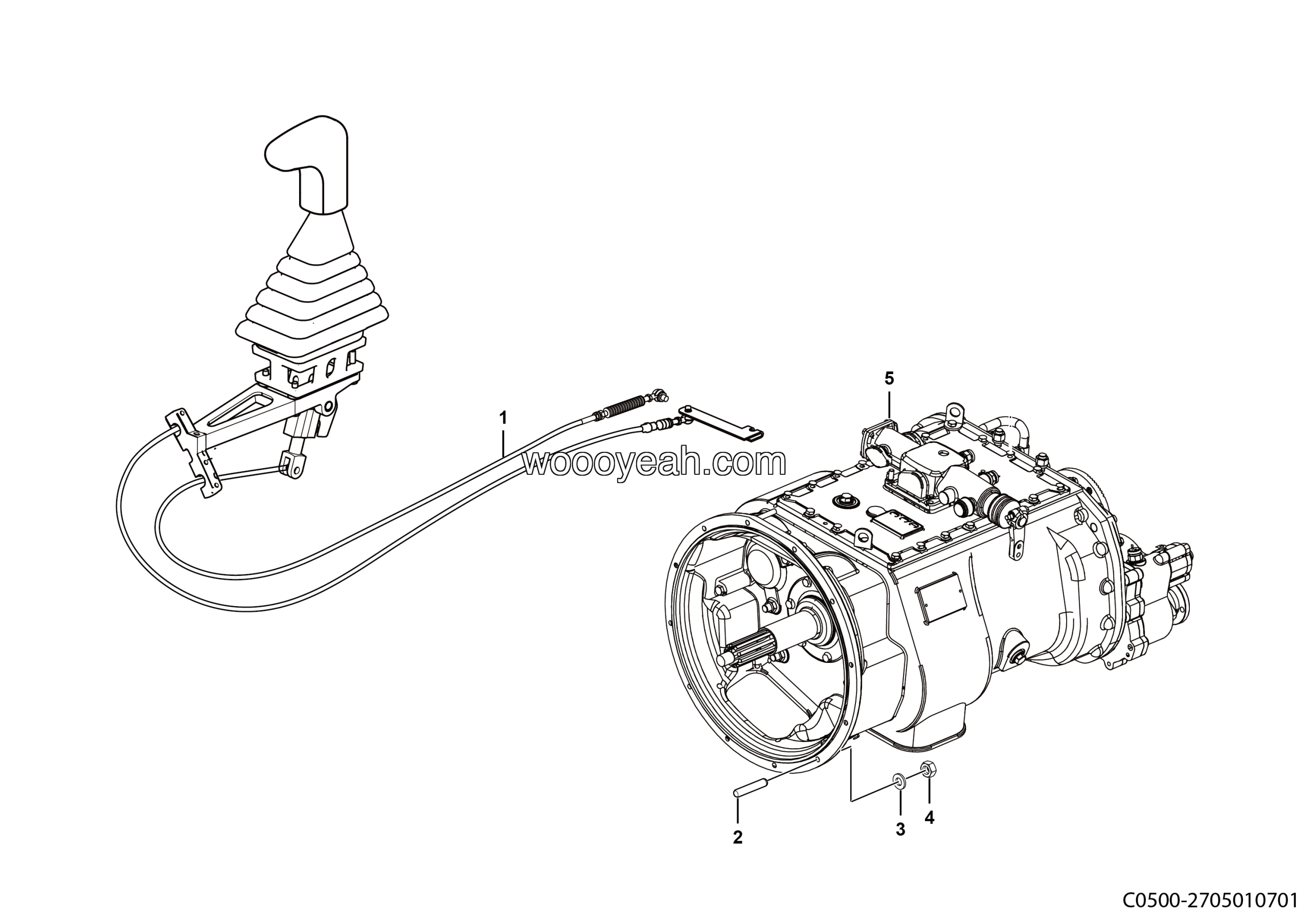 5

1

woooyeah.com

2

3

4

C0500-2705010701