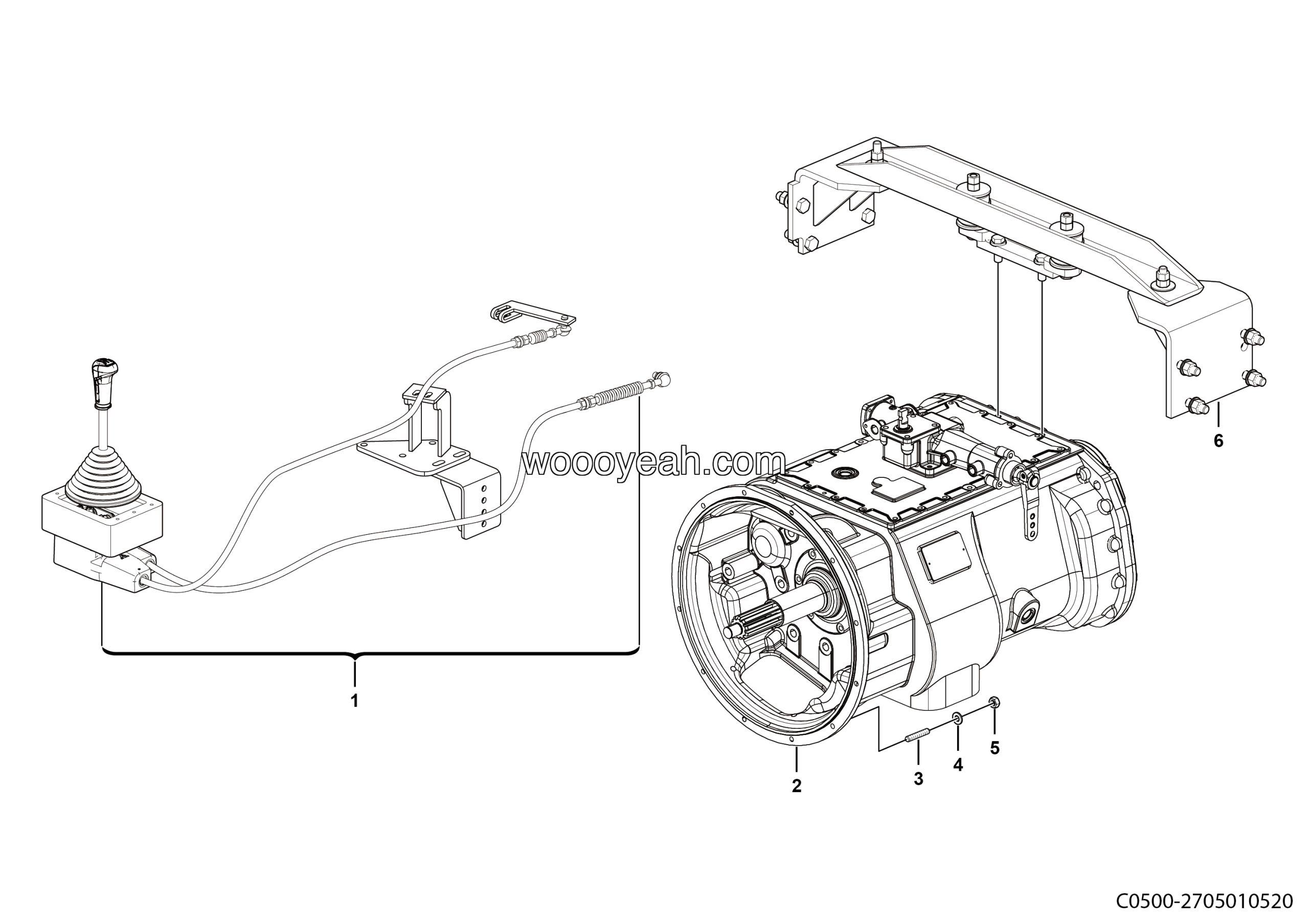 woooyeah.com

6

1

2

3

4

5

C0500-2705010520