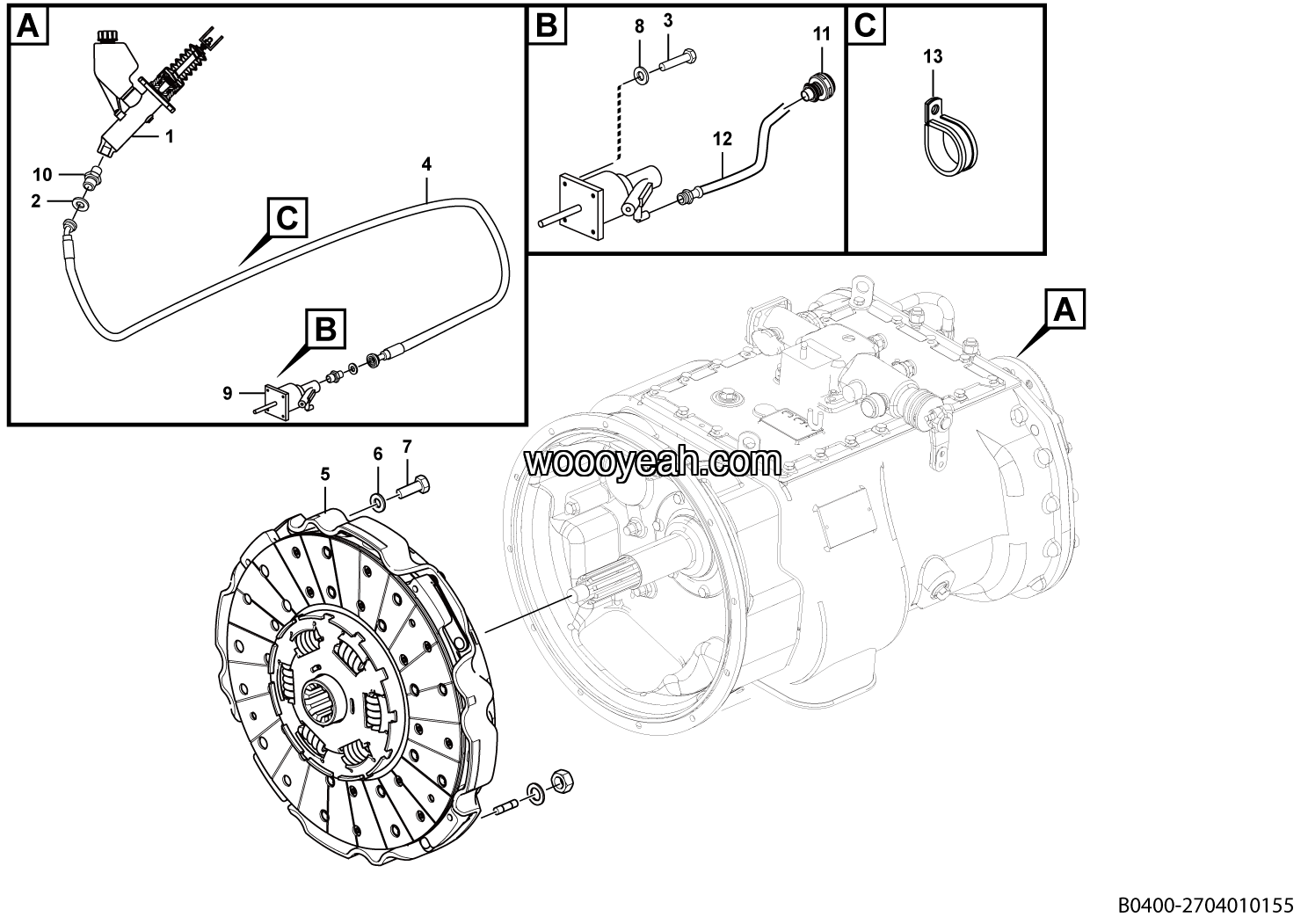 A

1

10

2

4

C

B

9

B

8

3

11

12

C

13

A

woooyeah.com

5

6

7

B0400-2704010155