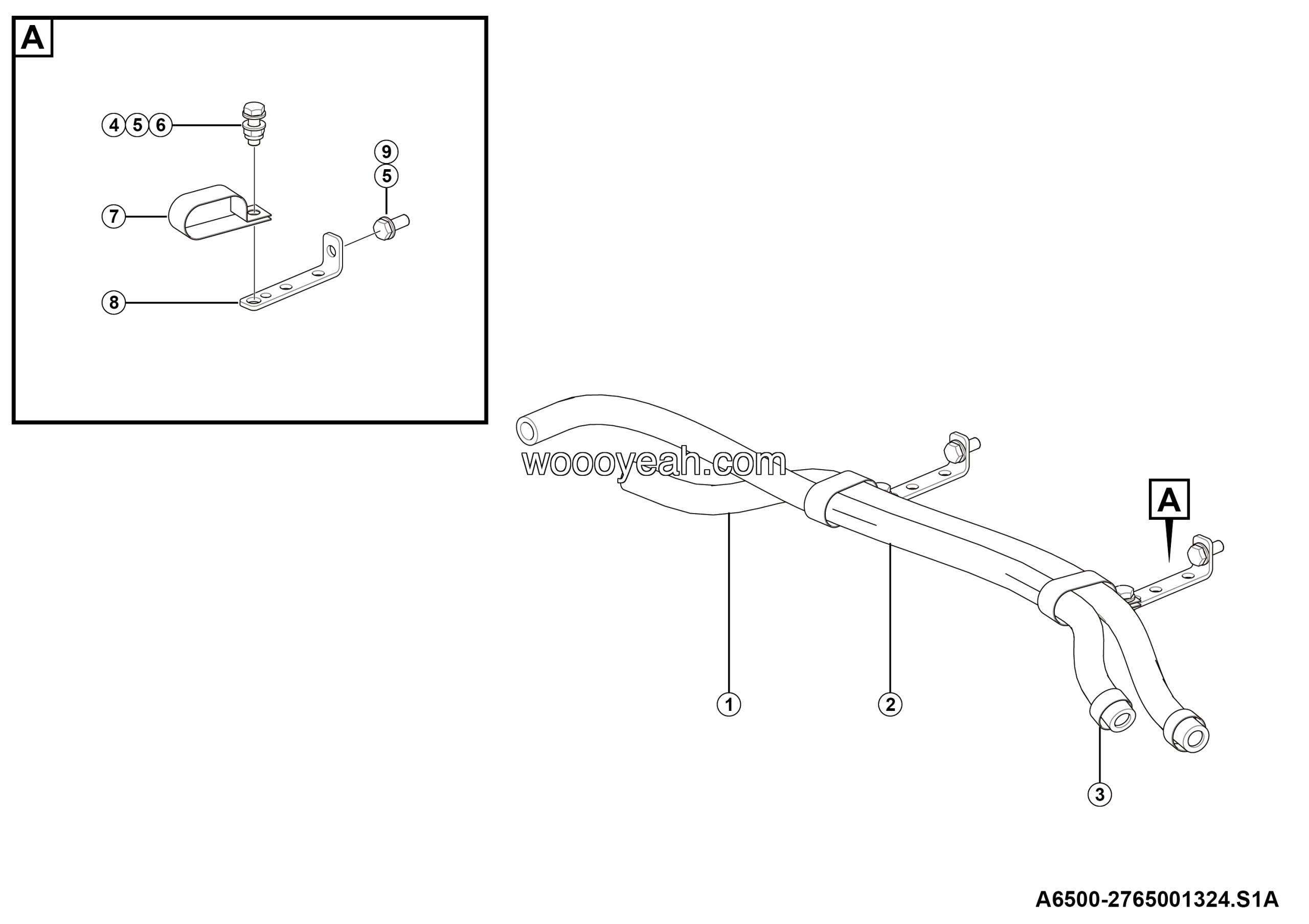 A

4 5 6

9

5

7

8

woooyeah.com

A

1

2

3

A6500-2765001324.S1A