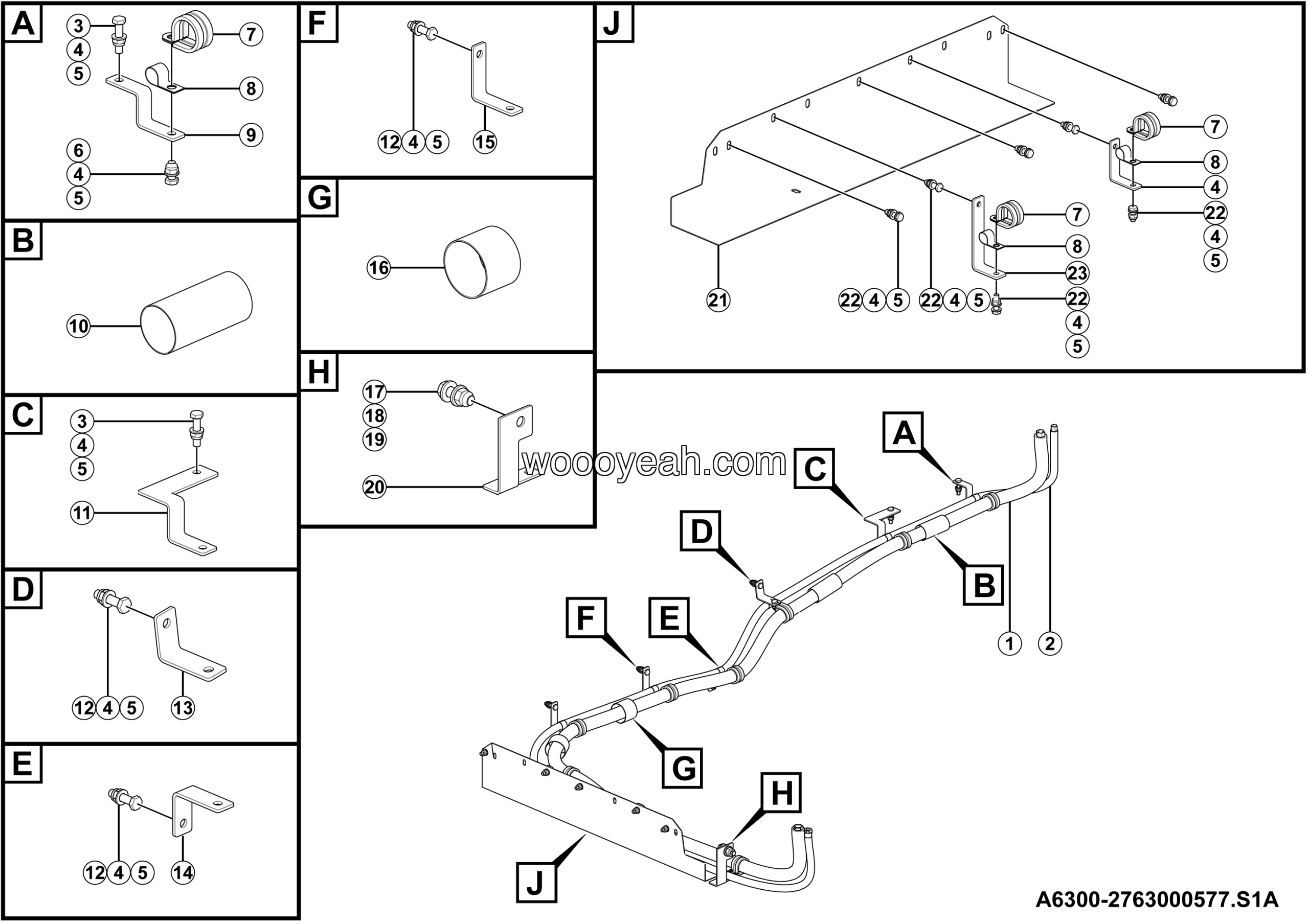 A
3
4
5
7
8
9
6
4
5

B
10

C
3
4
5
11

D
12 4 5
13

E
12 4 5
14

F
12 4 5
15

G
16

H
17
18
19
20

J
7
8
4
22
4
5
7
8
23
22
4
5
21
22 4 5
22 4 5

woooyeah.com

A
C
D
B
F
E
1
2
G
H
J

A6300-2763000577.S1A