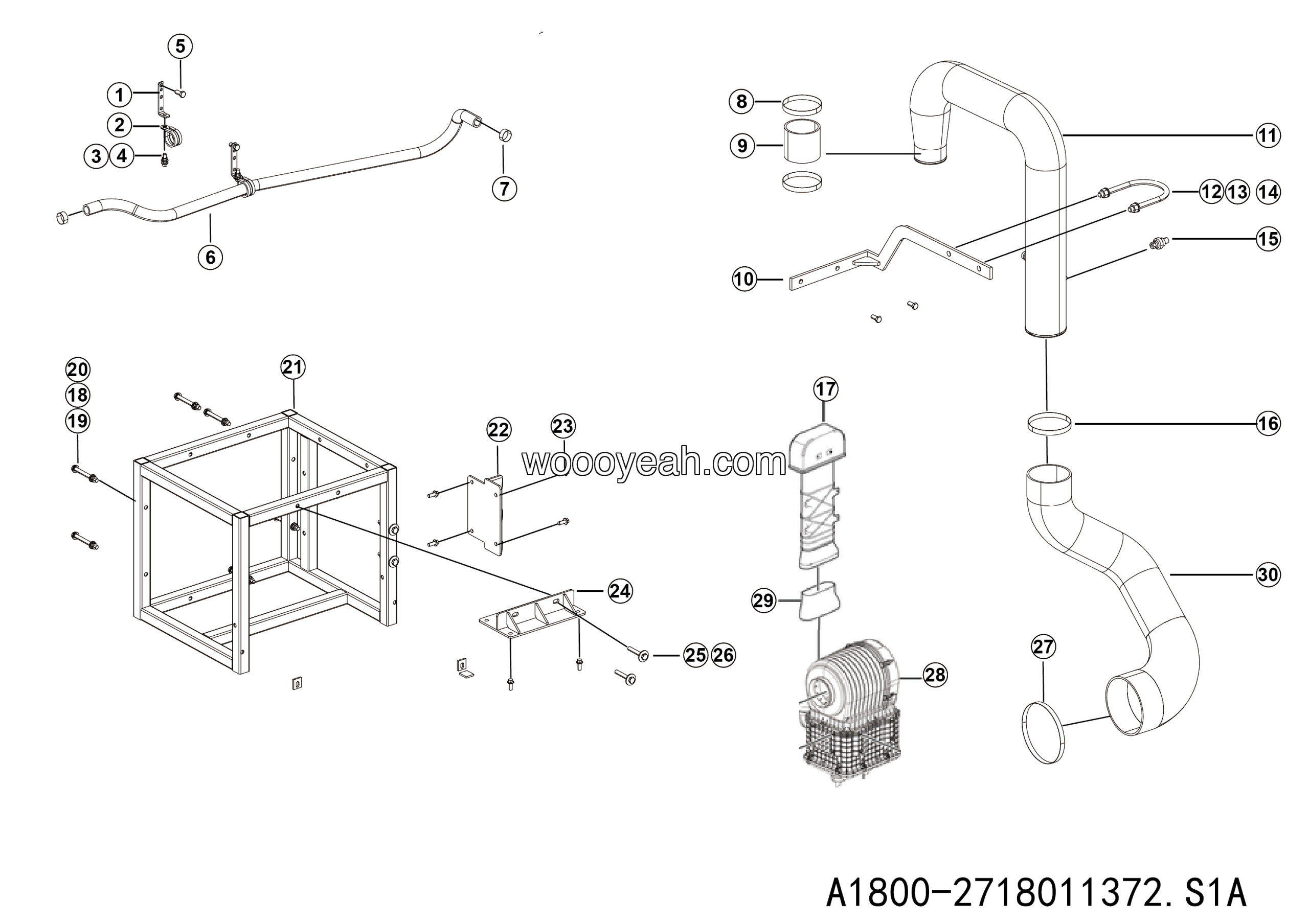 5
1
2
3 4
7
6
8
9
11
12 13 14
15
10
20
18
19
21
22
23
woooyeah.com
17
16
24
29
30
25 26
27
28

A1800-2718011372.S1A