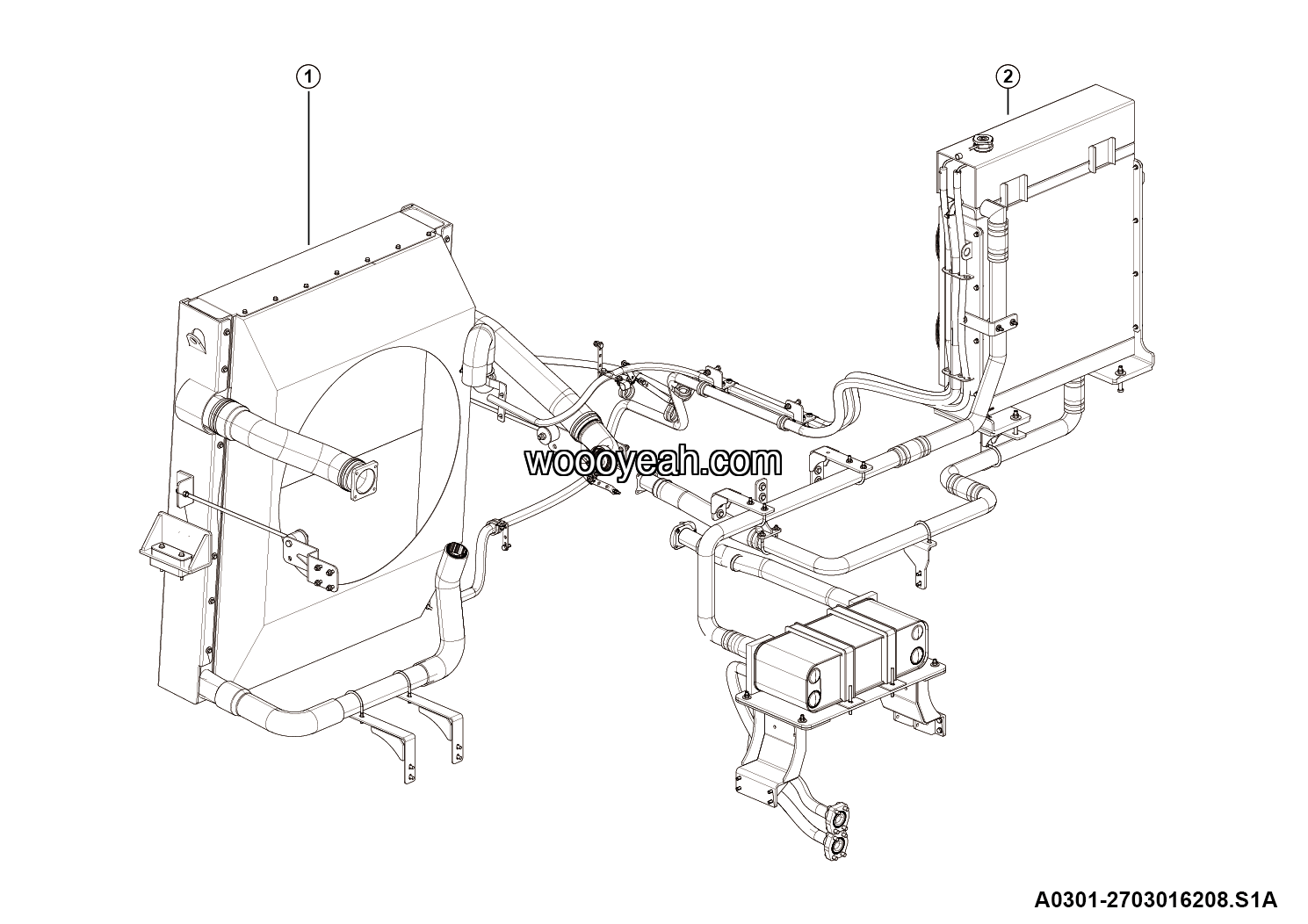 1

2

woooyeah.com

A0301-2703016208.S1A