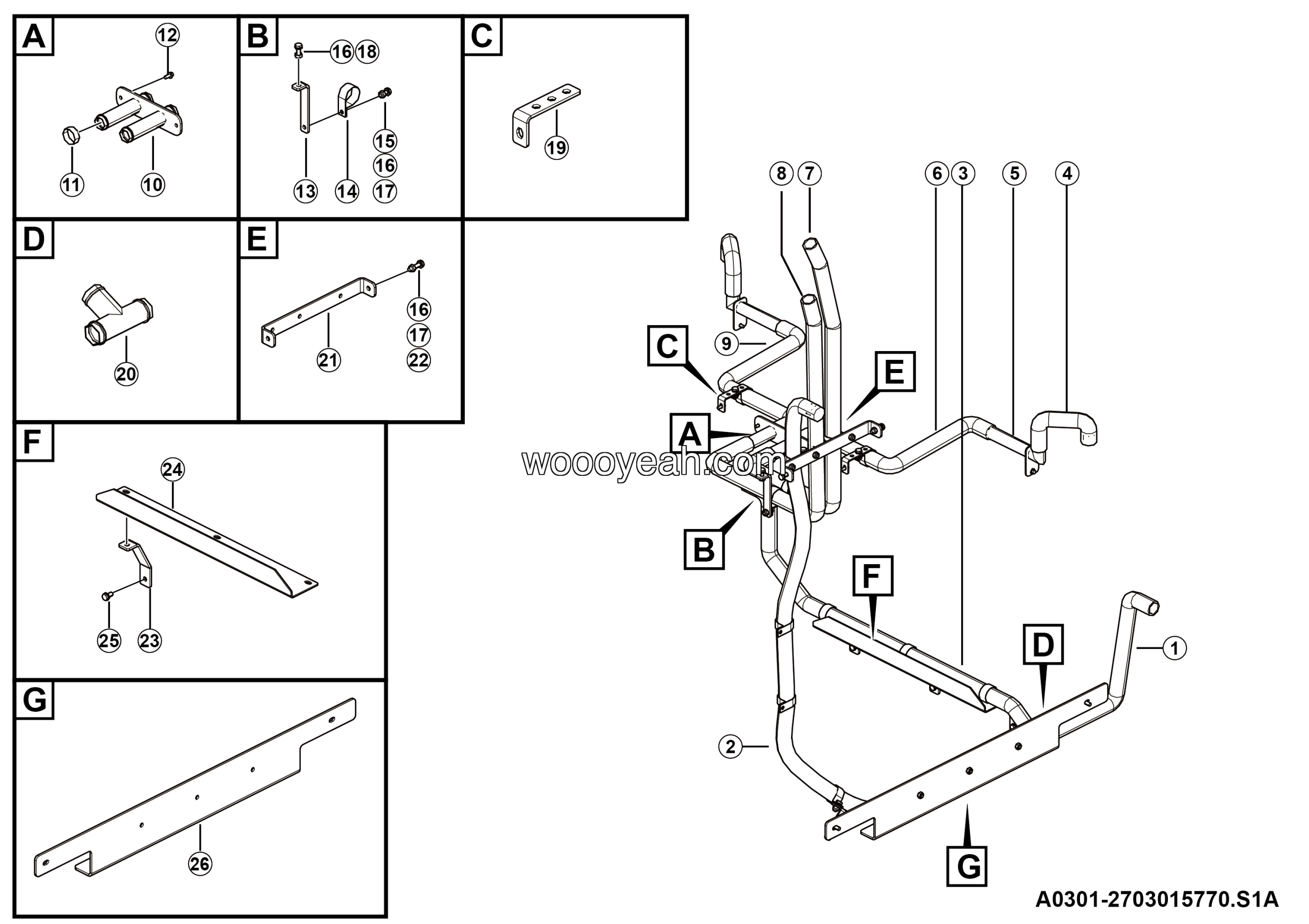 A
12
11
10

B
16 18
15
16
17
13
14

C
19

D
20

E
16
17
22
21

F
24
25
23

G
26

8 7
6 3
5
4
9
C
E
A
woooyeah.com
B
F
D
1
2
G

A0301-2703015770.S1A