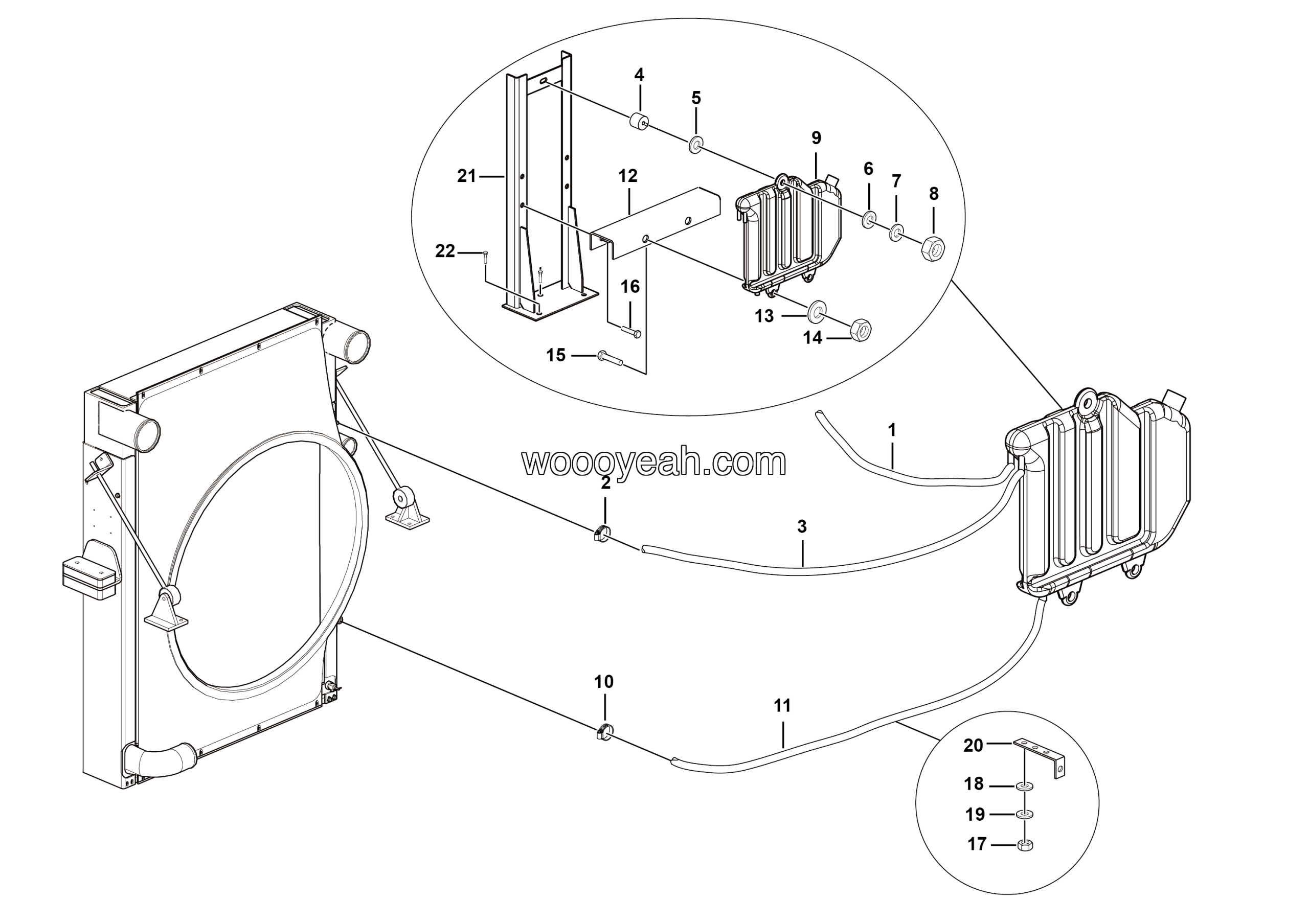 4
5
9
21
12
6
7
8
22
16
13
14
15
1
woooyeah.com
2
3
10
11
20
18
19
17