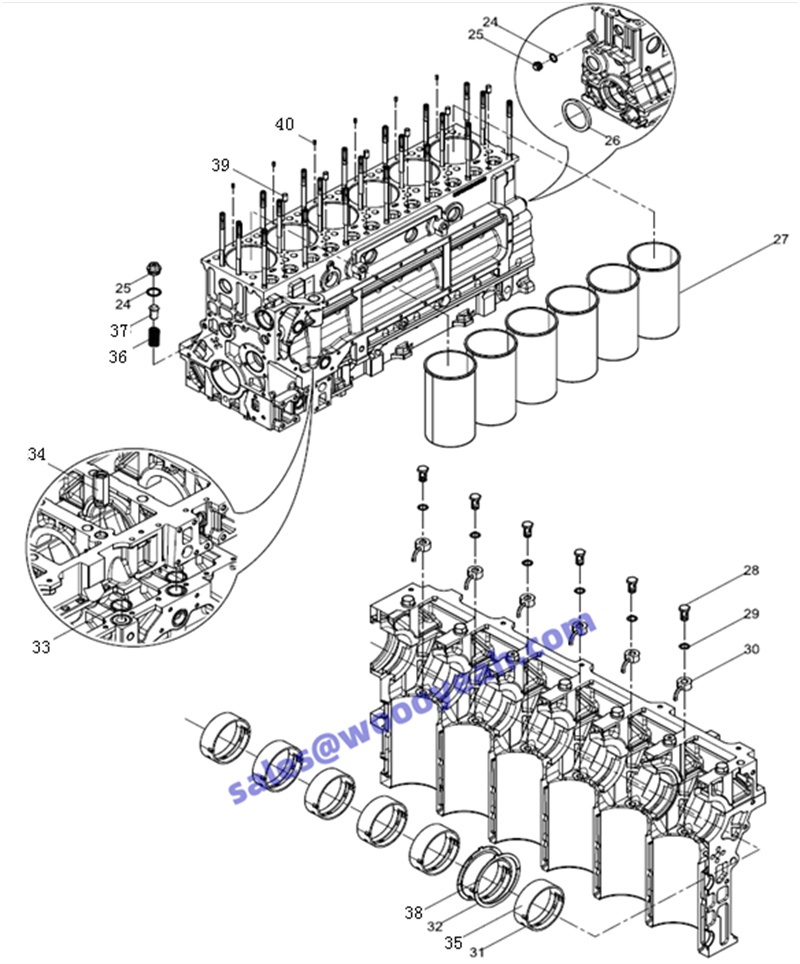 24
25
26
40
39
27
25
24
37
36
34
33
28
29
30
sales@wooyeah.com
38
32
35
31